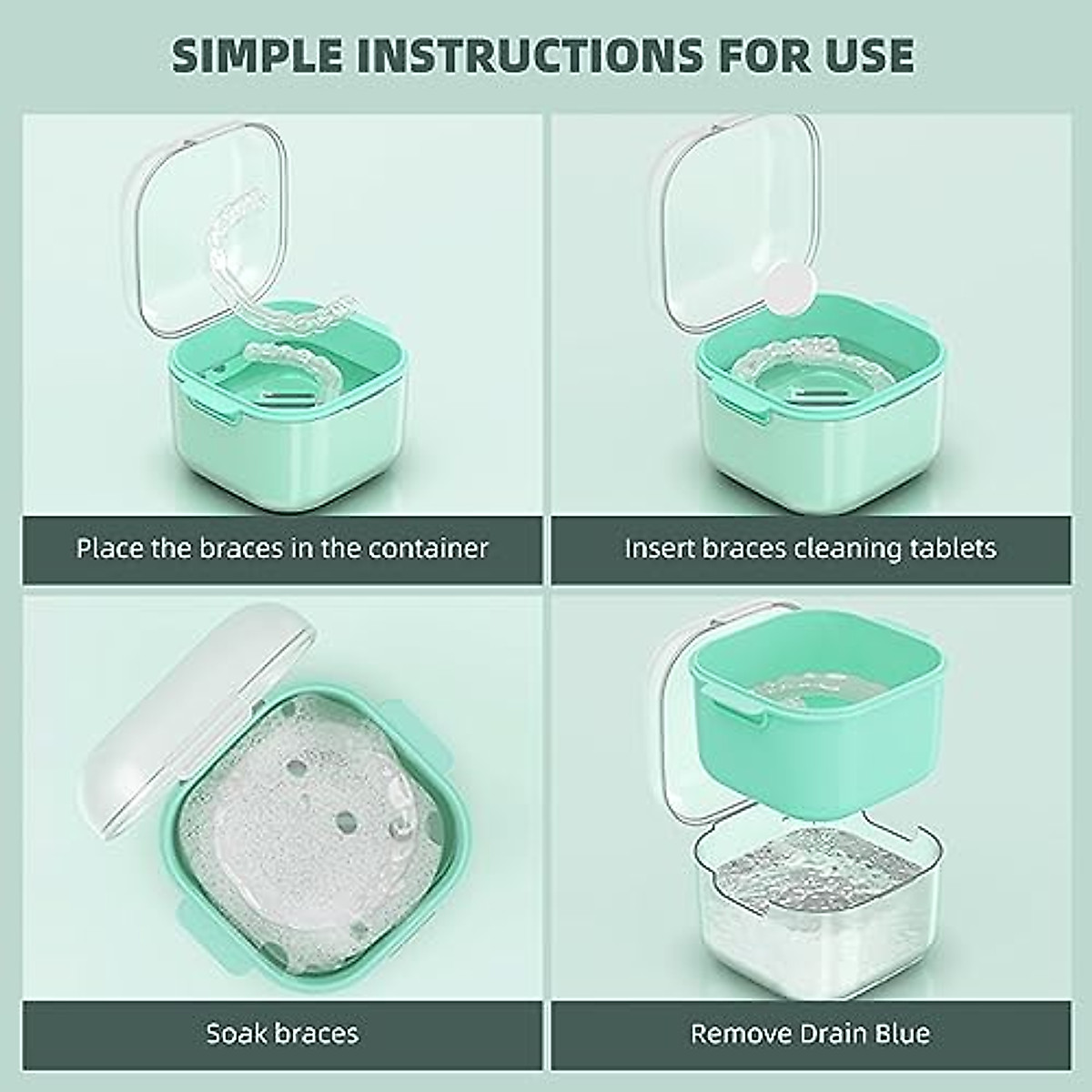 SIMPLE INSTRUCTIONS FOR USE

Place the braces in the container

Insert braces cleaning tablets

Soak braces

Remove Drain Blue