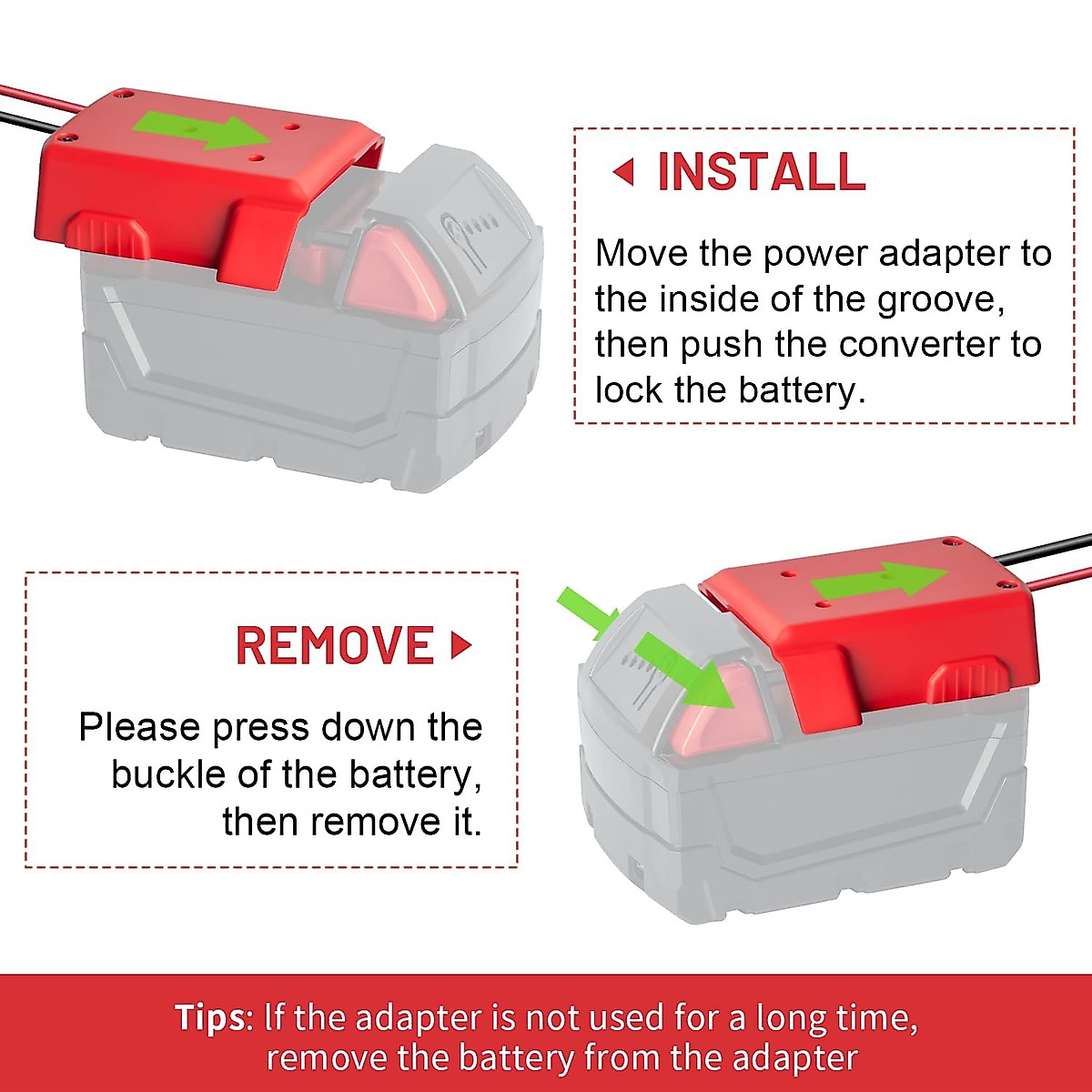 INSTALL

Move the power adapter to the inside of the groove, then push the converter to lock the battery.

REMOVE

Please press down the buckle of the battery, then remove it.

Tips: If the adapter is not used for a long time, remove the battery from the adapter