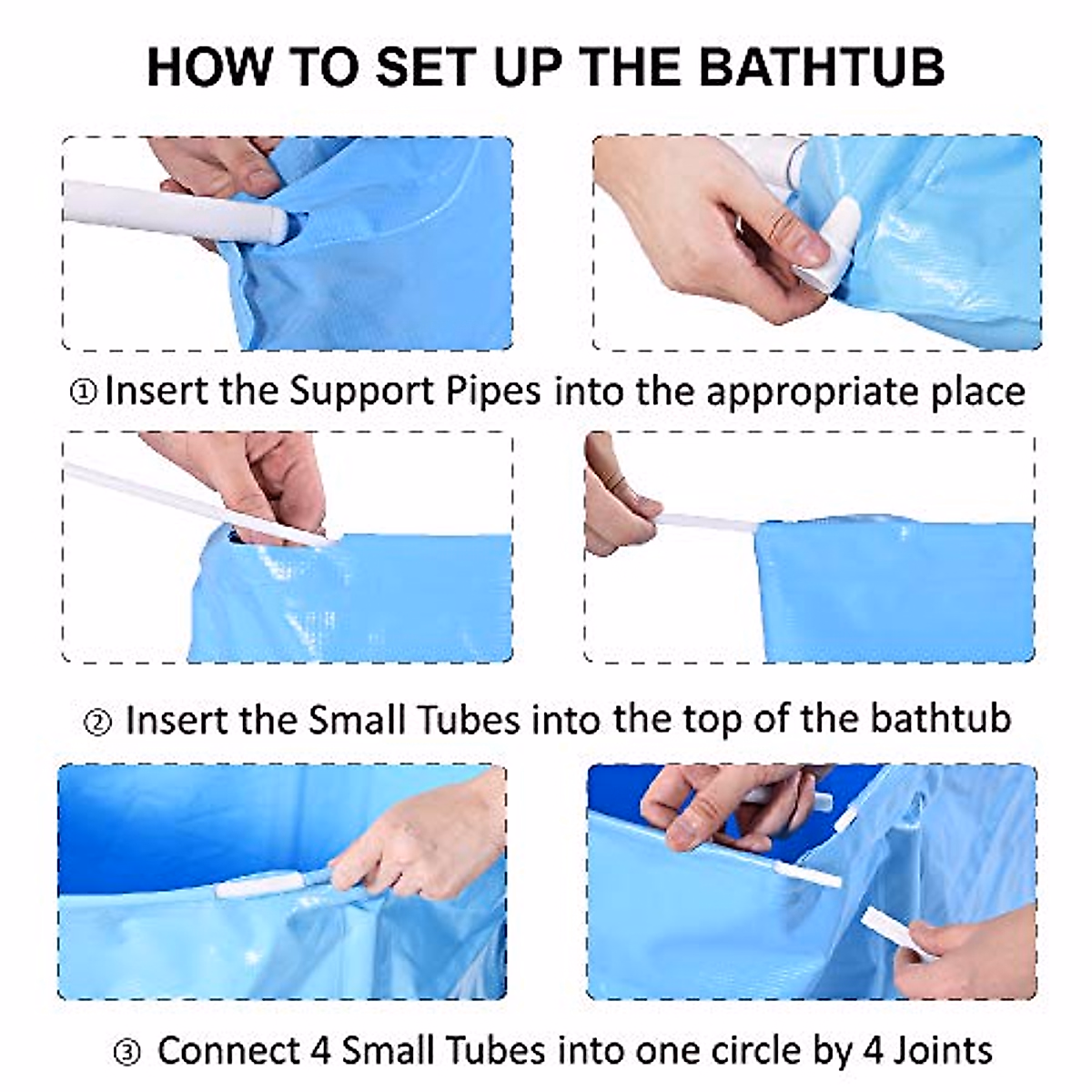 HOW TO SET UP THE BATHTUB

① Insert the Support Pipes into the appropriate place

② Insert the Small Tubes into the top of the bathtub

③ Connect 4 Small Tubes into one circle by 4 Joints