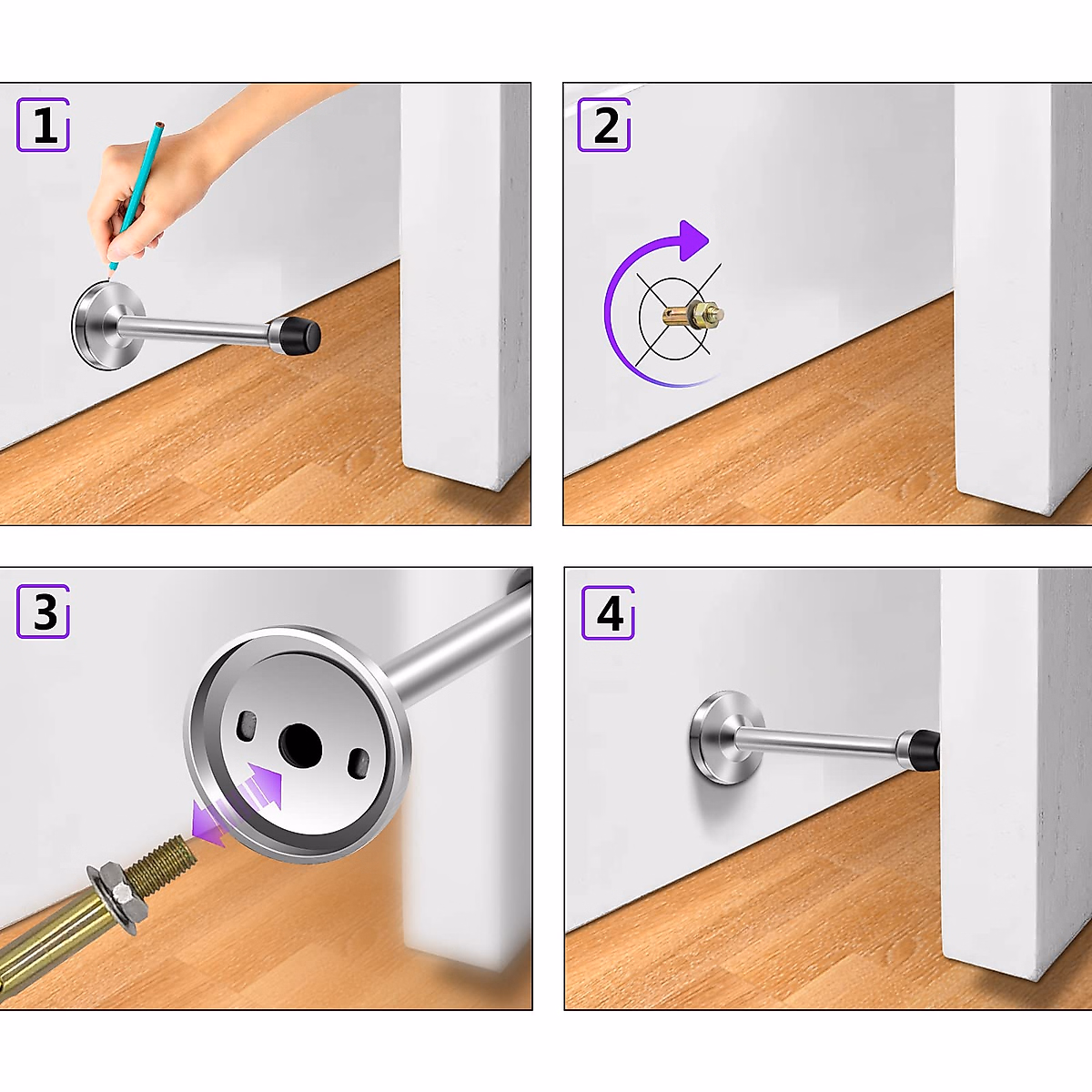 1

2

3

4