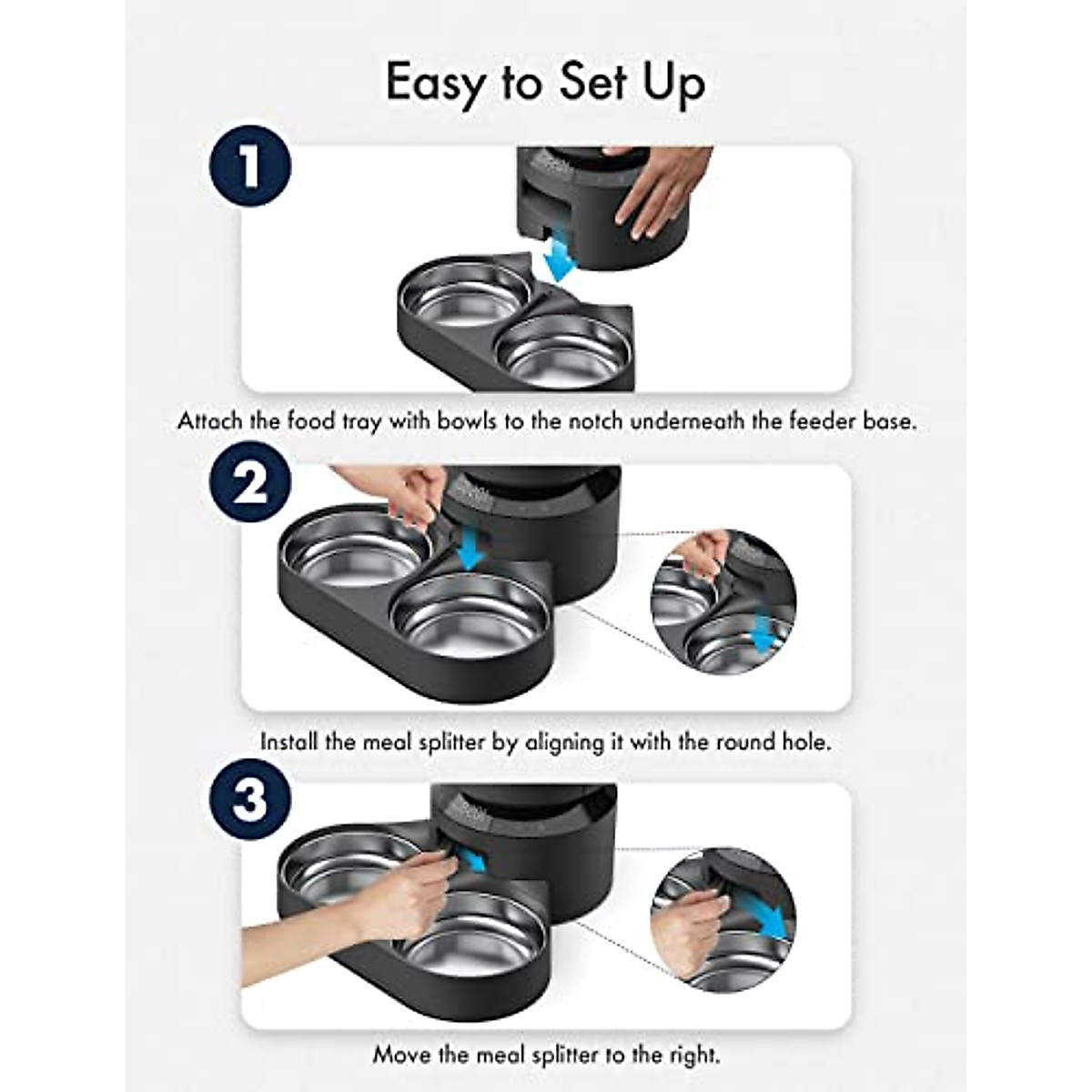 Easy to Set Up

1

Attach the food tray with bowls to the notch underneath the feeder base.

2

Install the meal splitter by aligning it with the round hole.

3

Move the meal splitter to the right.