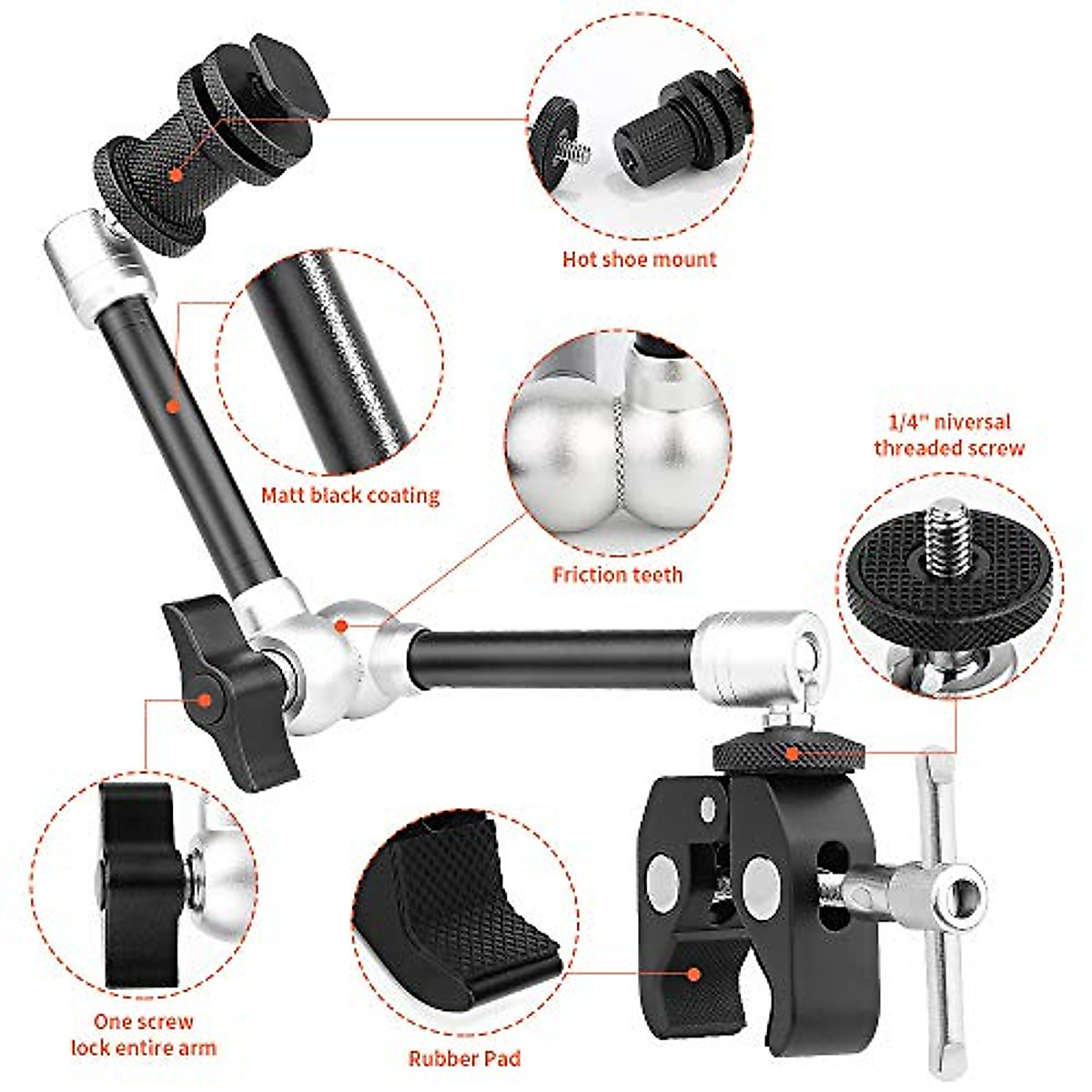 Hot shoe mount

Matt black coating

Friction teeth

1/4" niversal threaded screw

One screw lock entire arm

Rubber Pad