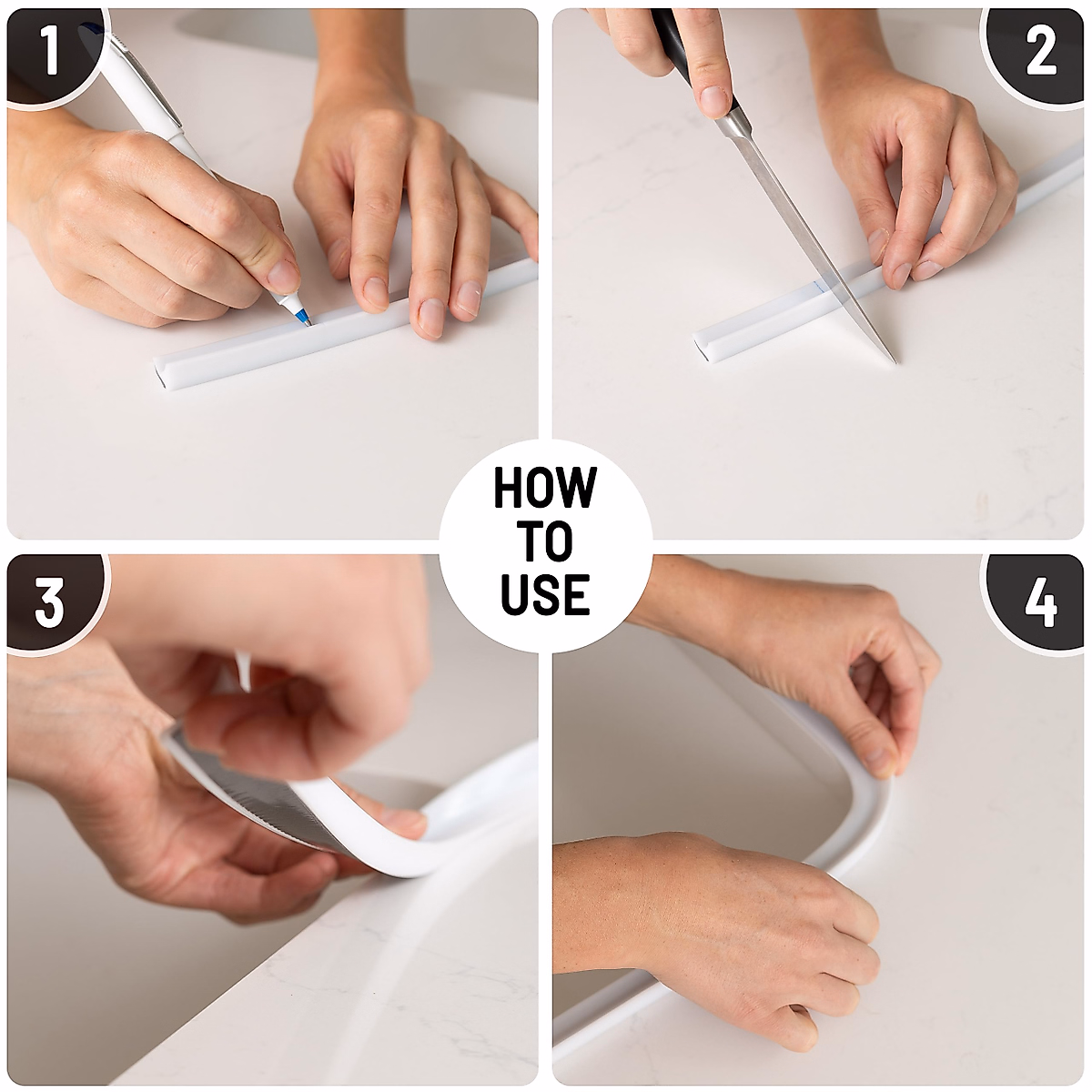 1

2

HOW TO USE

3

4