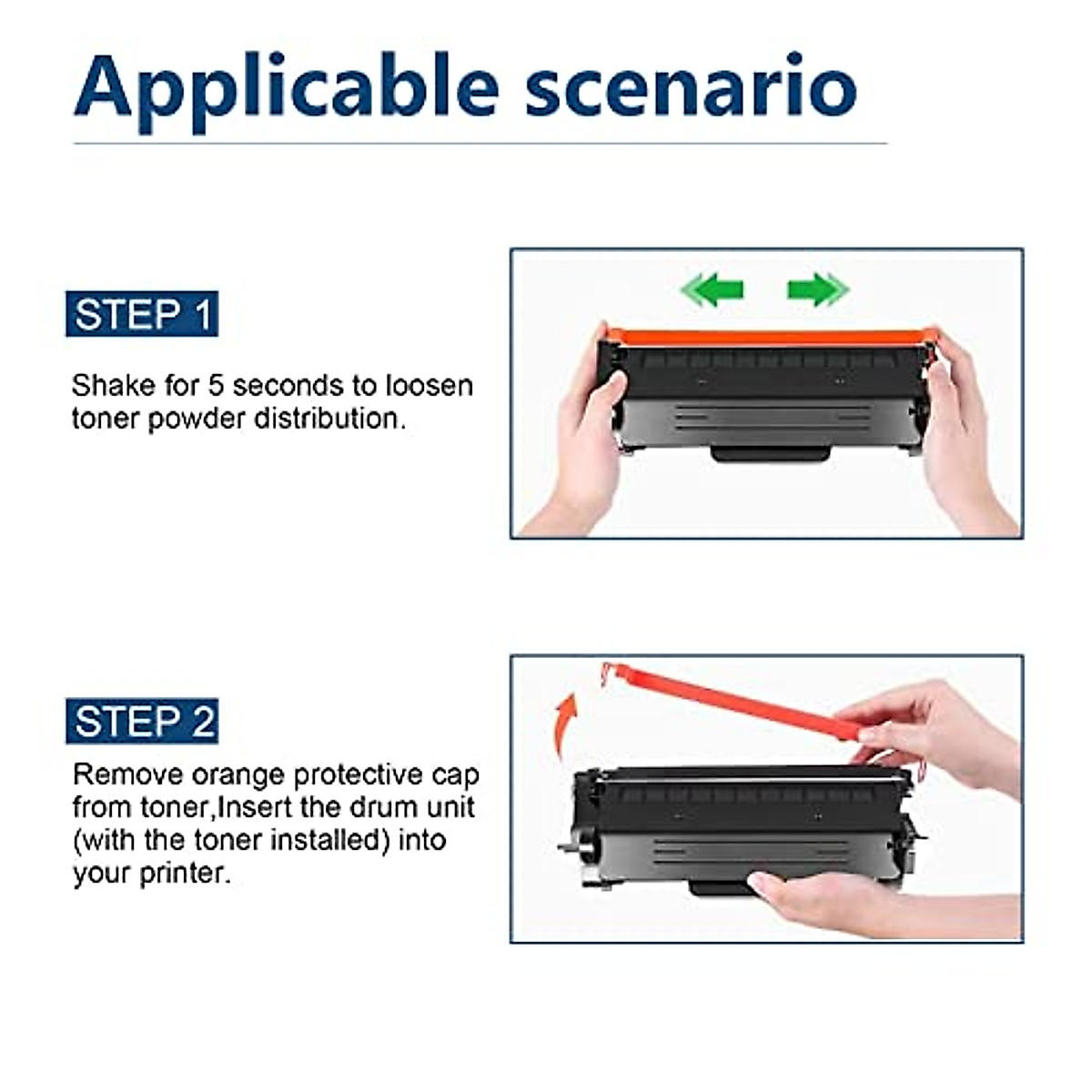 Applicable scenario

STEP 1

Shake for 5 seconds to loosen toner powder distribution.

STEP 2

Remove orange protective cap from toner,Insert the drum unit (with the toner installed) into your printer.