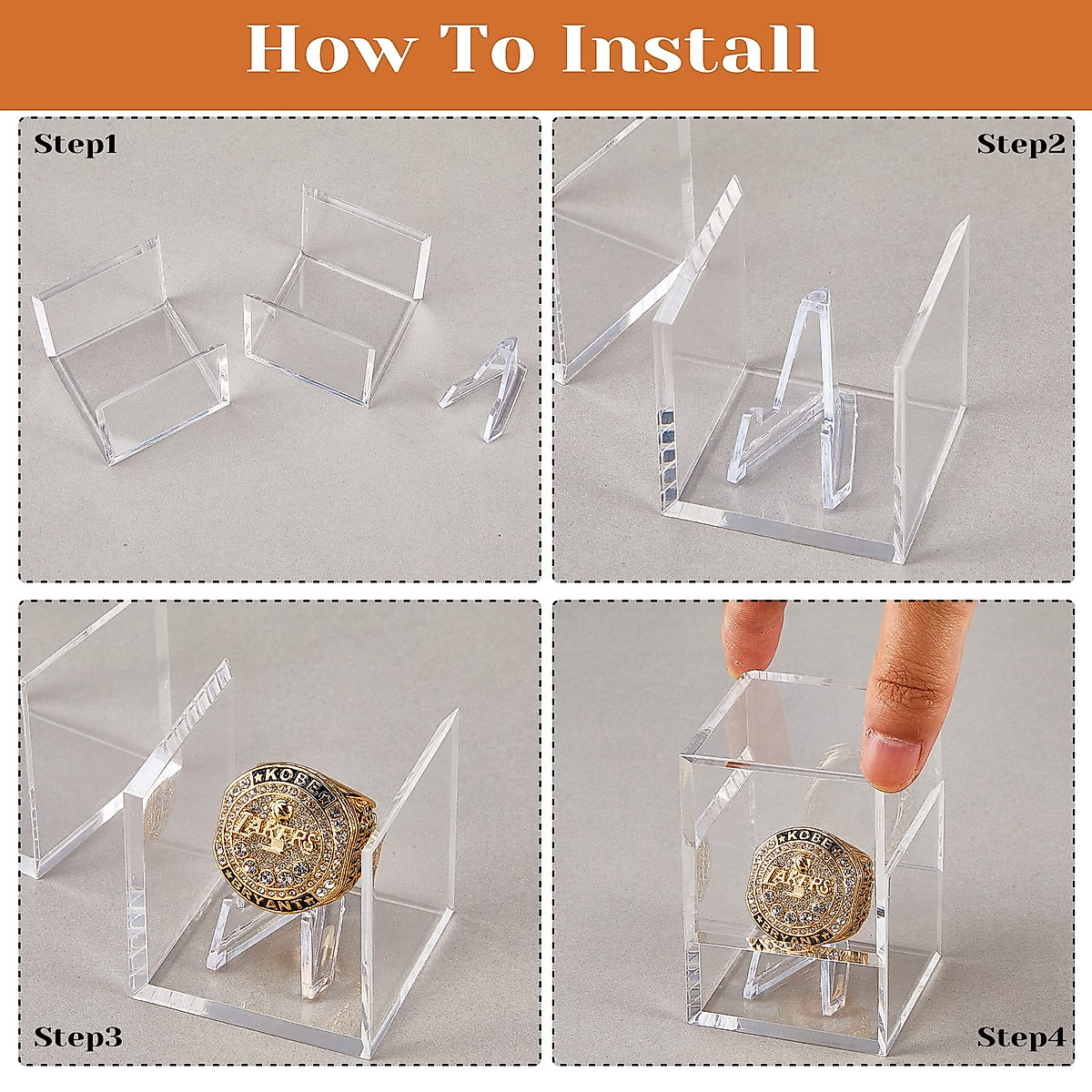 How To Install

Step1

Step2

KOBE
LAKERS
BRYANT

Step3

KOBE
LAKERS
BRYANT

Step4