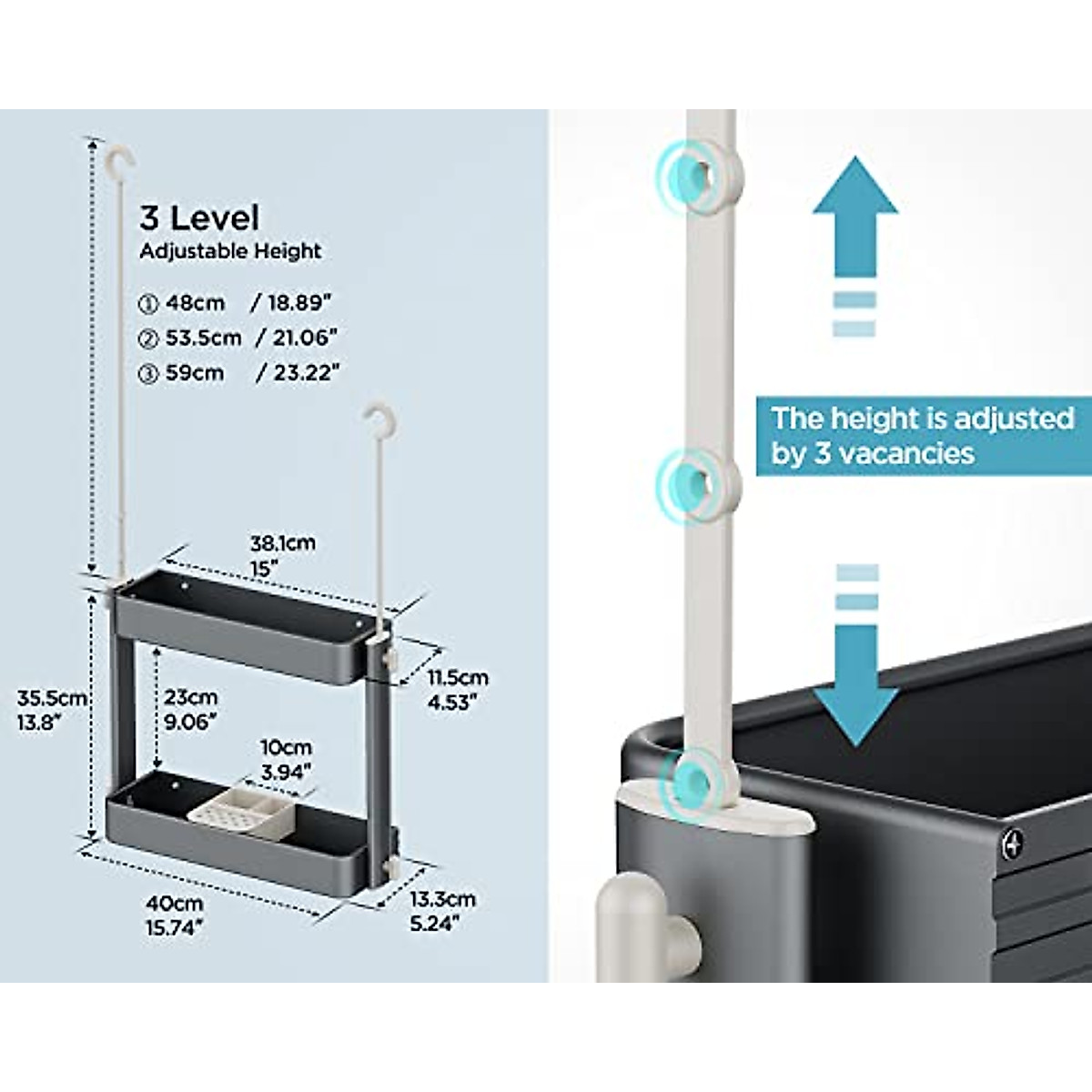 3 Level
Adjustable Height

① 48cm / 18.89"
② 53.5cm / 21.06"
③ 59cm / 23.22"

38.1cm
15"

11.5cm
4.53"

35.5cm
13.8"

23cm
9.06"

10cm
3.94"

40cm
15.74"

13.3cm
5.24"

The height is adjusted by 3 vacancies