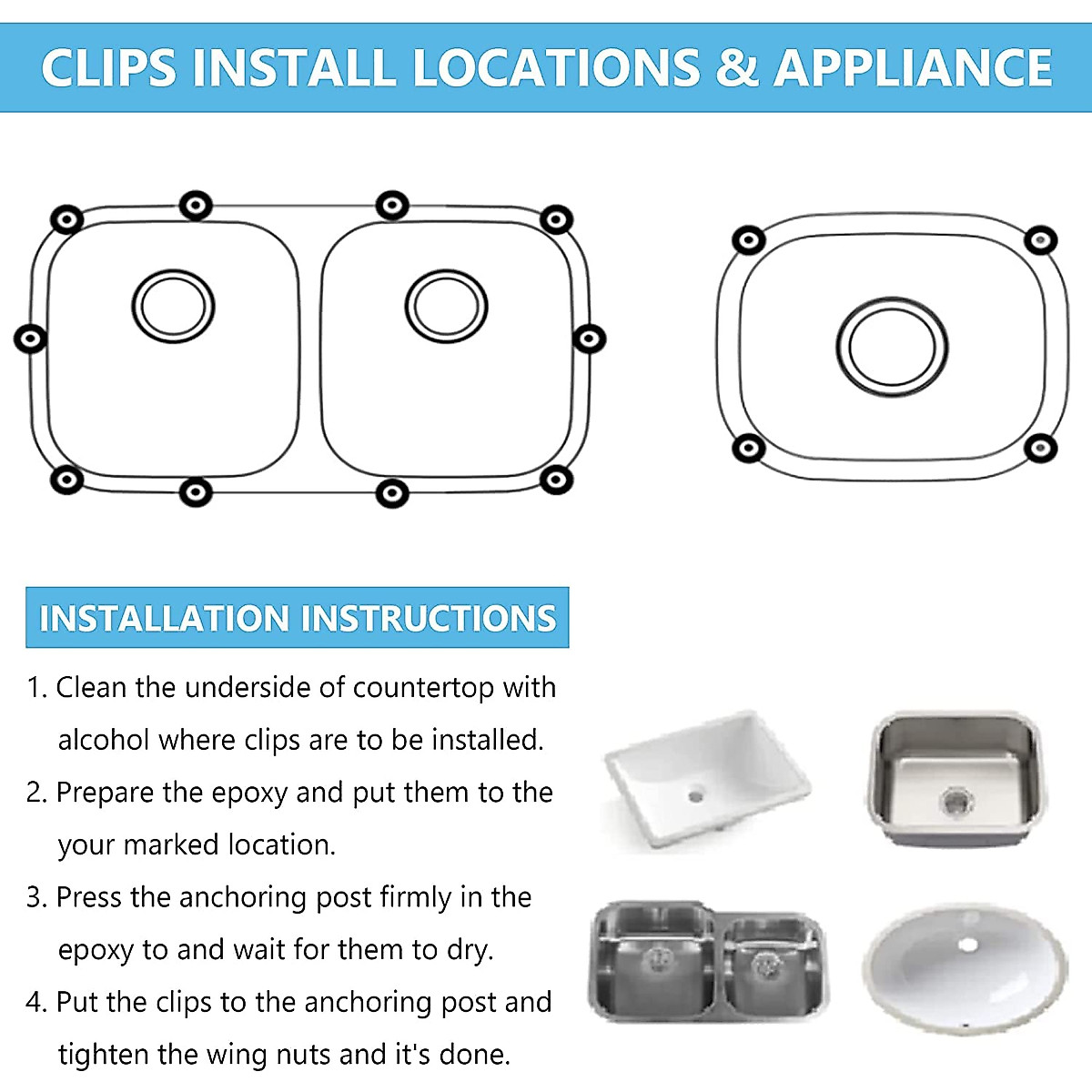 CLIPS INSTALL LOCATIONS & APPLIANCE

INSTALLATION INSTRUCTIONS

1. Clean the underside of countertop with alcohol where clips are to be installed.

2. Prepare the epoxy and put them to the your marked location.

3. Press the anchoring post firmly in the epoxy to and wait for them to dry.

4. Put the clips to the anchoring post and tighten the wing nuts and it's done.