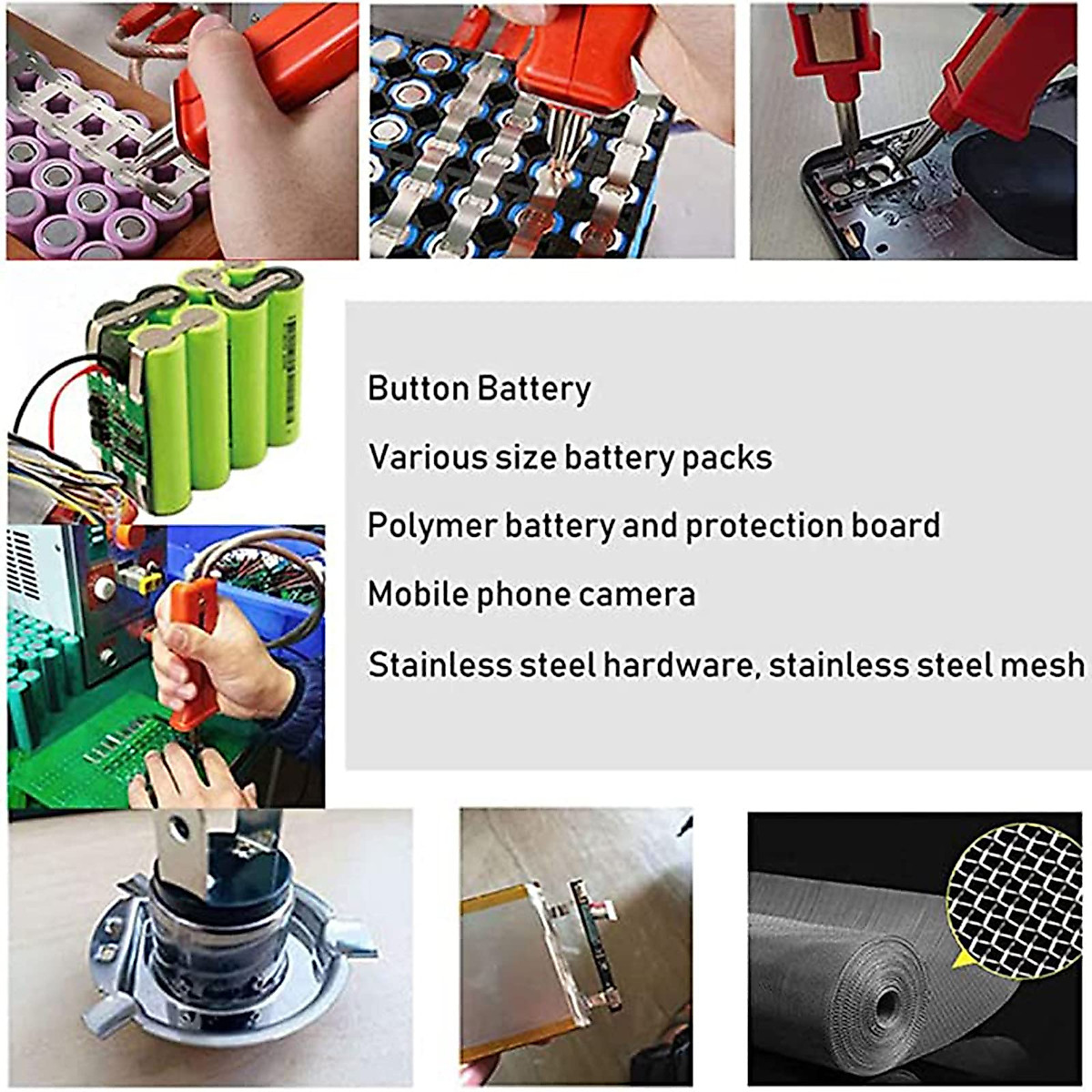 Button Battery

Various size battery packs

Polymer battery and protection board

Mobile phone camera

Stainless steel hardware, stainless steel mesh