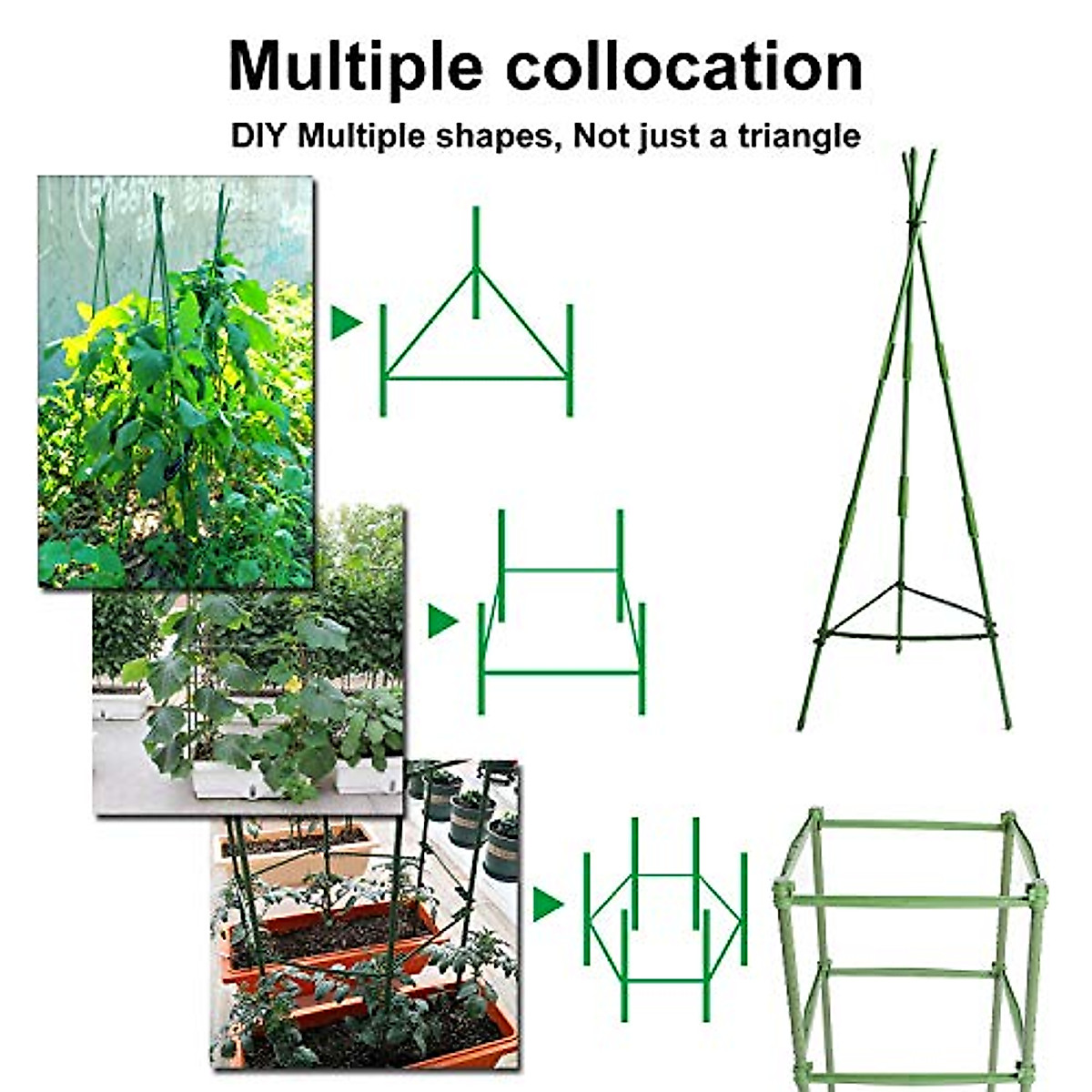 Multiple collocation

DIY Multiple shapes, Not just a triangle