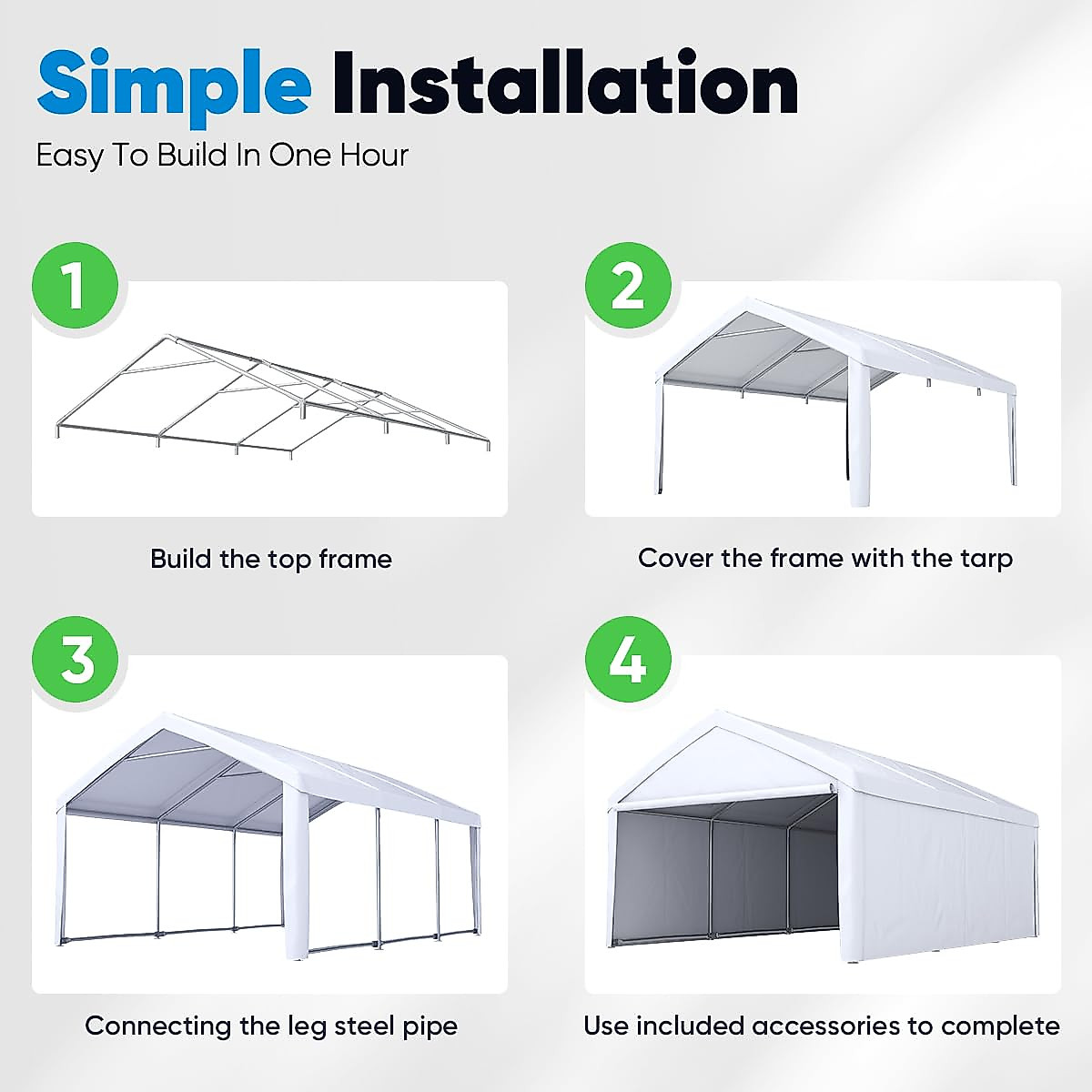 Simple Installation
Easy To Build In One Hour

1
Build the top frame

2
Cover the frame with the tarp

3
Connecting the leg steel pipe

4
Use included accessories to complete