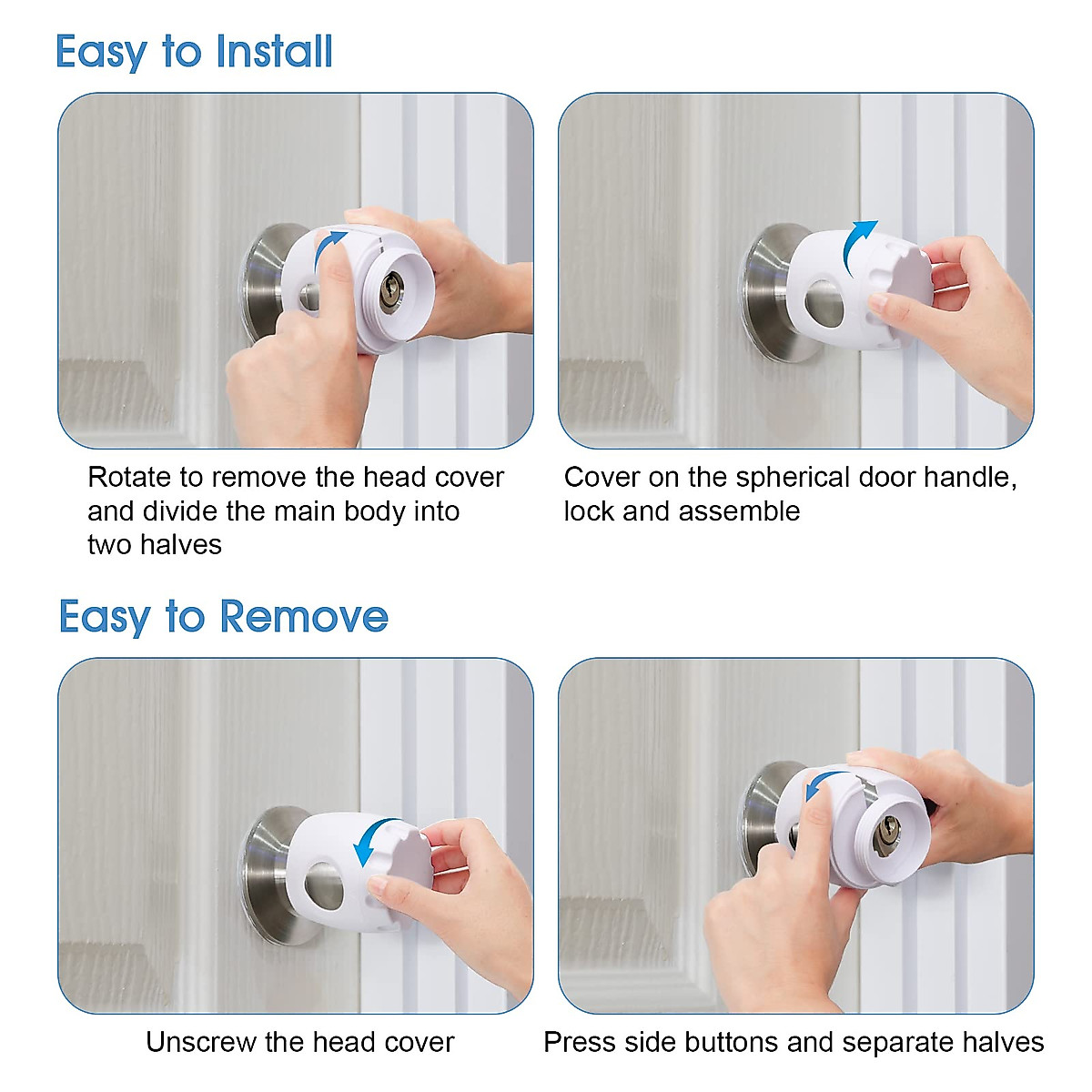 Easy to Install

Rotate to remove the head cover and divide the main body into two halves

Cover on the spherical door handle, lock and assemble

Easy to Remove

Unscrew the head cover

Press side buttons and separate halves