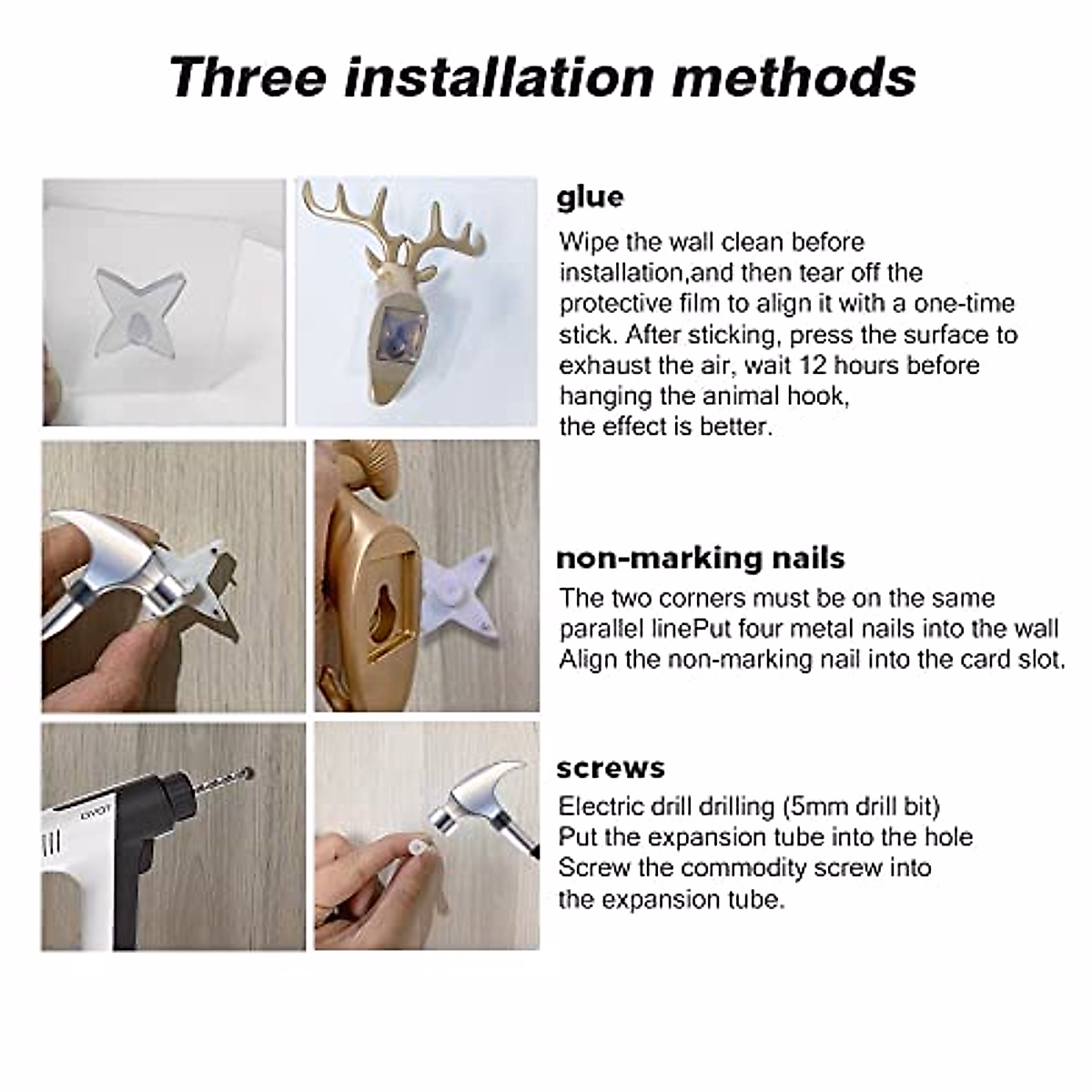 Three installation methods

glue

Wipe the wall clean before installation,and then tear off the protective film to align it with a one-time stick. After sticking, press the surface to exhaust the air, wait 12 hours before hanging the animal hook,
the effect is better.

non-marking nails

The two corners must be on the same parallel linePut four metal nails into the wall
Align the non-marking nail into the card slot.

screws

Electric drill drilling (5mm drill bit)
Put the expansion tube into the hole
Screw the commodity screw into the expansion tube.