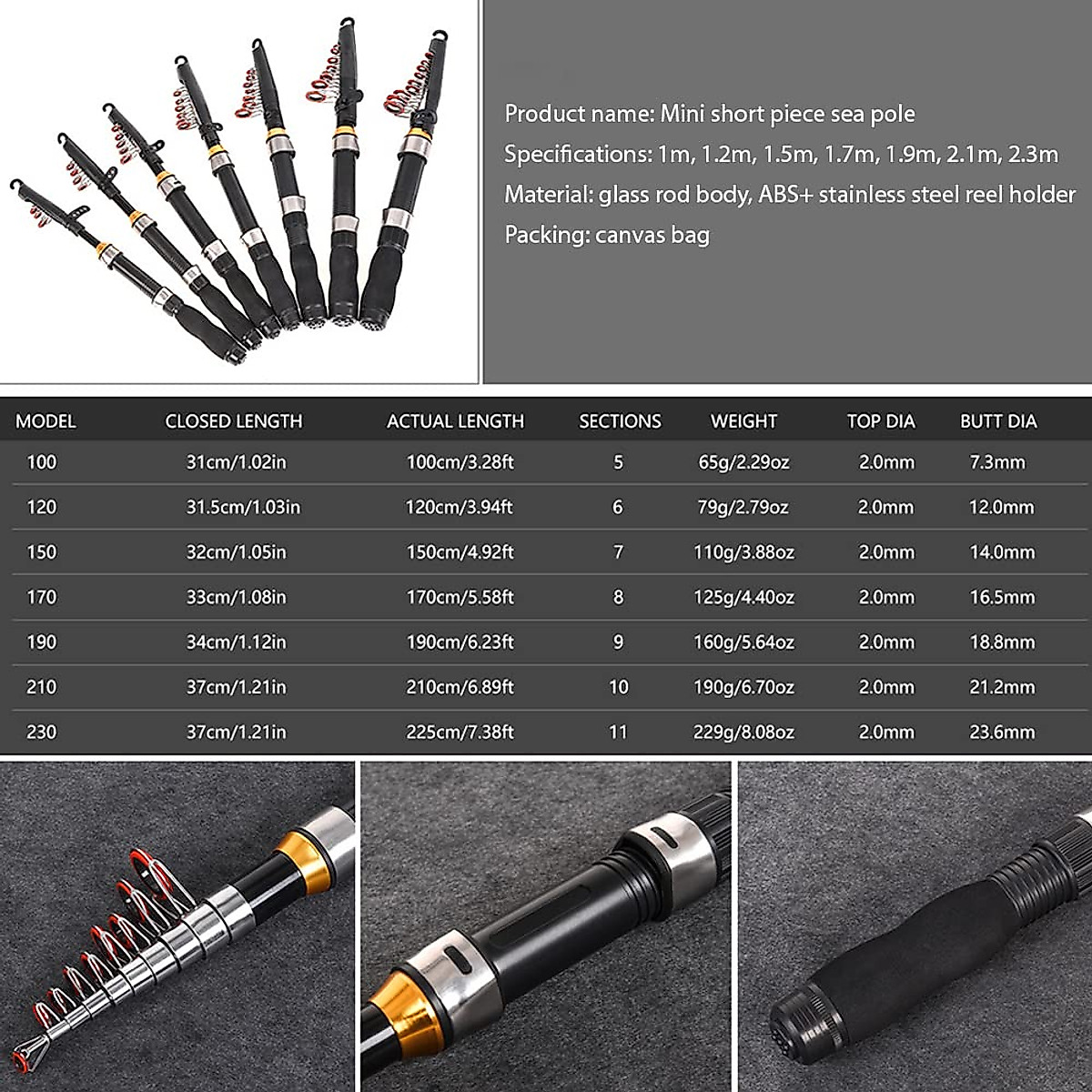 Product name: Mini short piece sea pole
Specifications: 1m, 1.2m, 1.5m, 1.7m, 1.9m, 2.1m, 2.3m
Material: glass rod body, ABS+ stainless steel reel holder
Packing: canvas bag

| MODEL | CLOSED LENGTH | ACTUAL LENGTH | SECTIONS | WEIGHT | TOP DIA | BUTT DIA |
|---|---|---|---|---|---|---|
| 100 | 31cm/1.02in | 100cm/3.28ft | 5 | 65g/2.29oz | 2.0mm | 7.3mm |
| 120 | 31.5cm/1.03in | 120cm/3.94ft | 6 | 79g/2.79oz | 2.0mm | 12.0mm |
| 150 | 32cm/1.05in | 150cm/4.92ft | 7 | 110g/3.88oz | 2.0mm | 14.0mm |
| 170 | 33cm/1.08in | 170cm/5.58ft | 8 | 125g/4.40oz | 2.0mm | 16.5mm |
| 190 | 34cm/1.12in | 190cm/6.23ft | 9 | 160g/5.64oz | 2.0mm | 18.8mm |
| 210 | 37cm/1.21in | 210cm/6.89ft | 10 | 190g/6.70oz | 2.0mm | 21.2mm |
| 230 | 37cm/1.21in | 225cm/7.38ft | 11 | 229g/8.08oz | 2.0mm | 23.6mm |