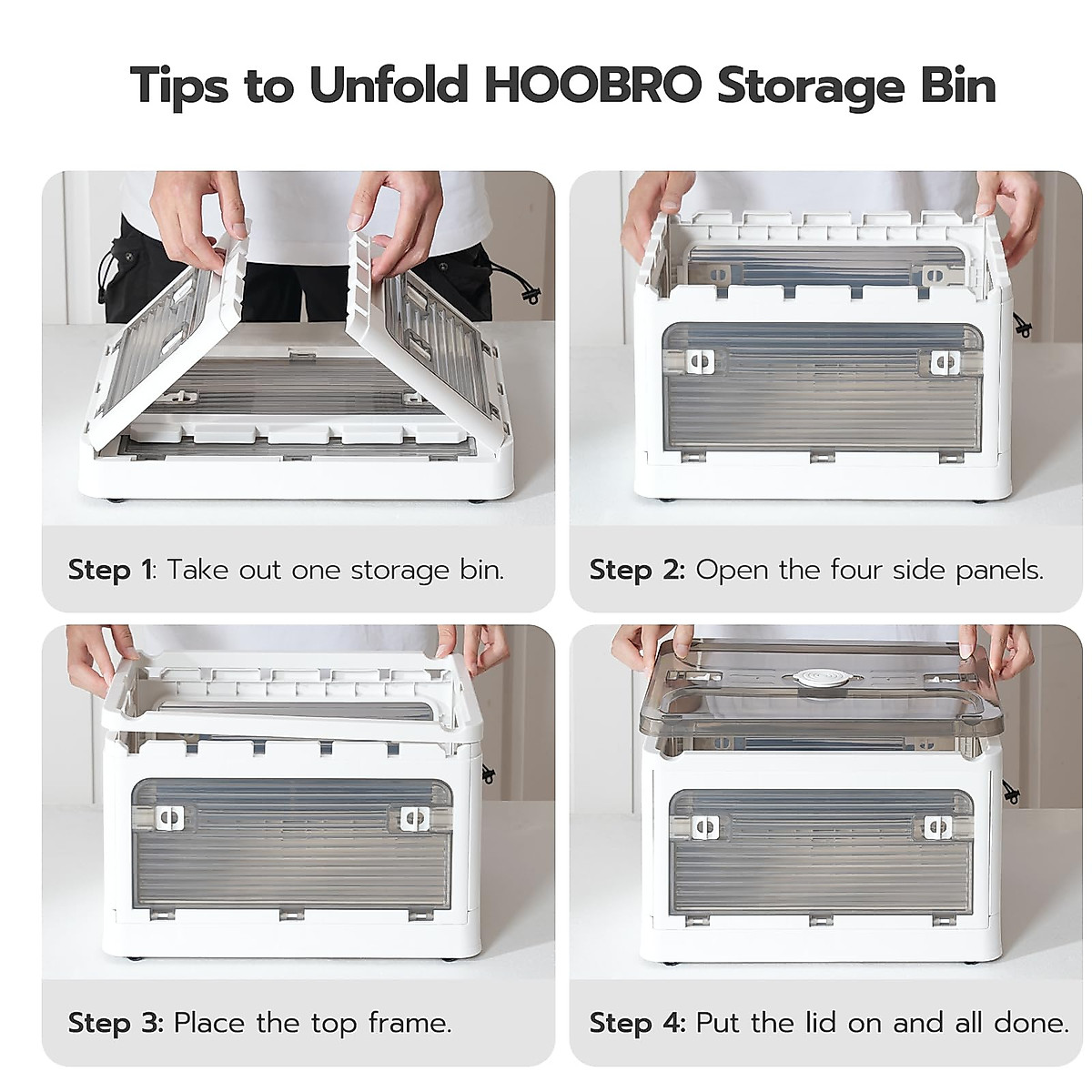 Tips to Unfold HOOBRO Storage Bin

Step 1: Take out one storage bin.

Step 2: Open the four side panels.

Step 3: Place the top frame.

Step 4: Put the lid on and all done.