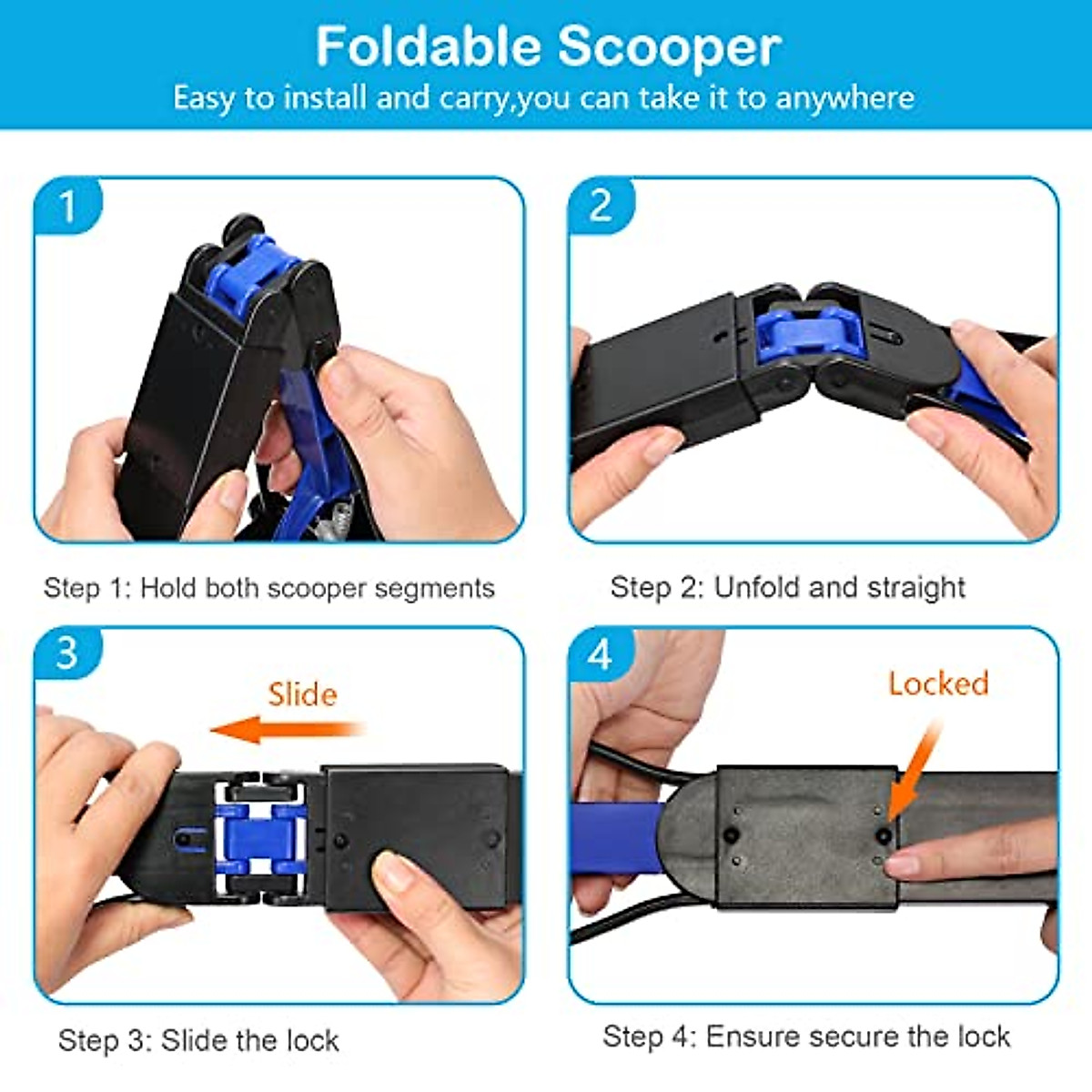 Foldable Scooper

Easy to install and carry,you can take it to anywhere

1

Step 1: Hold both scooper segments

2

Step 2: Unfold and straight

3

Slide

Step 3: Slide the lock

4

Locked

Step 4: Ensure secure the lock