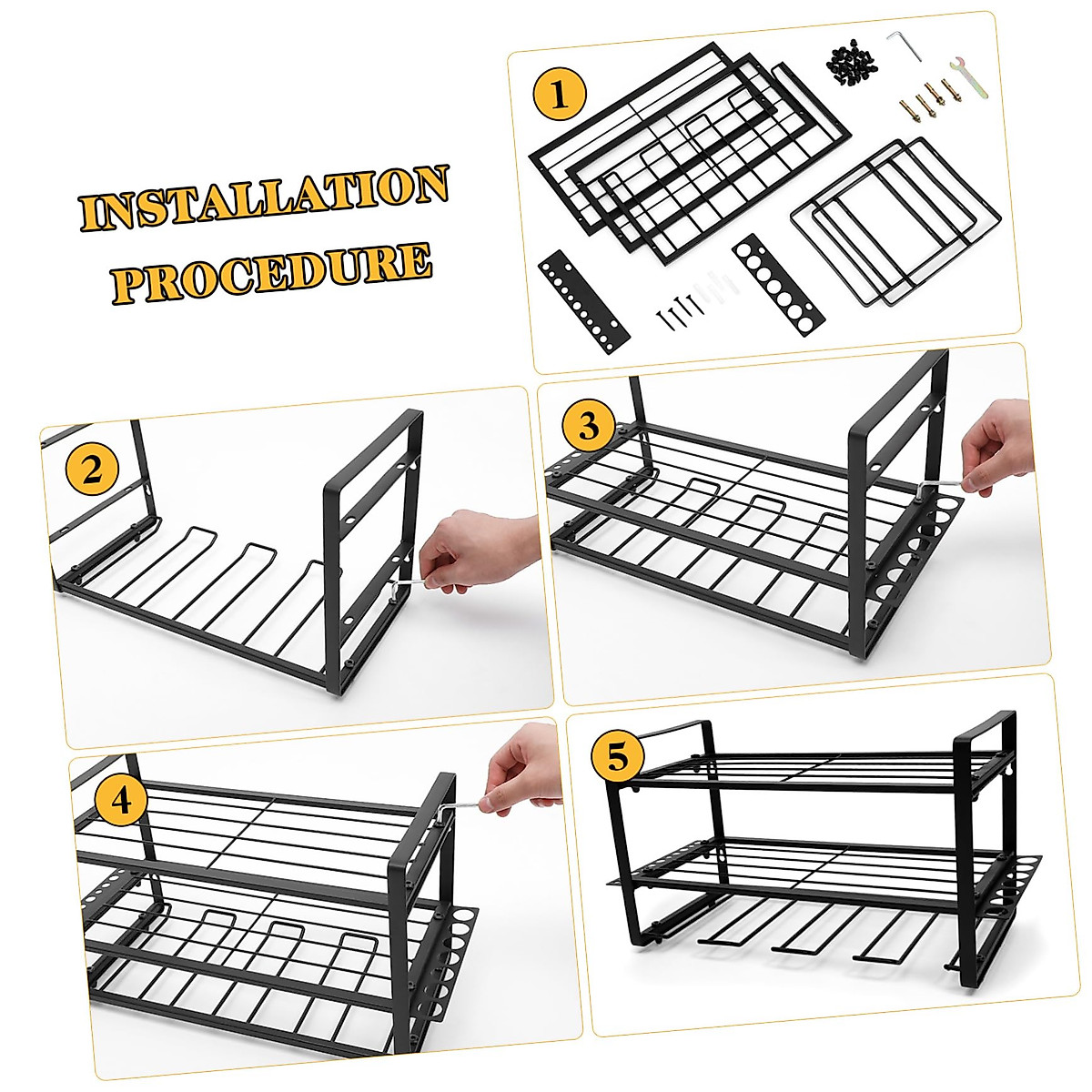 INSTALLATION PROCEDURE

1

2

3

4

5