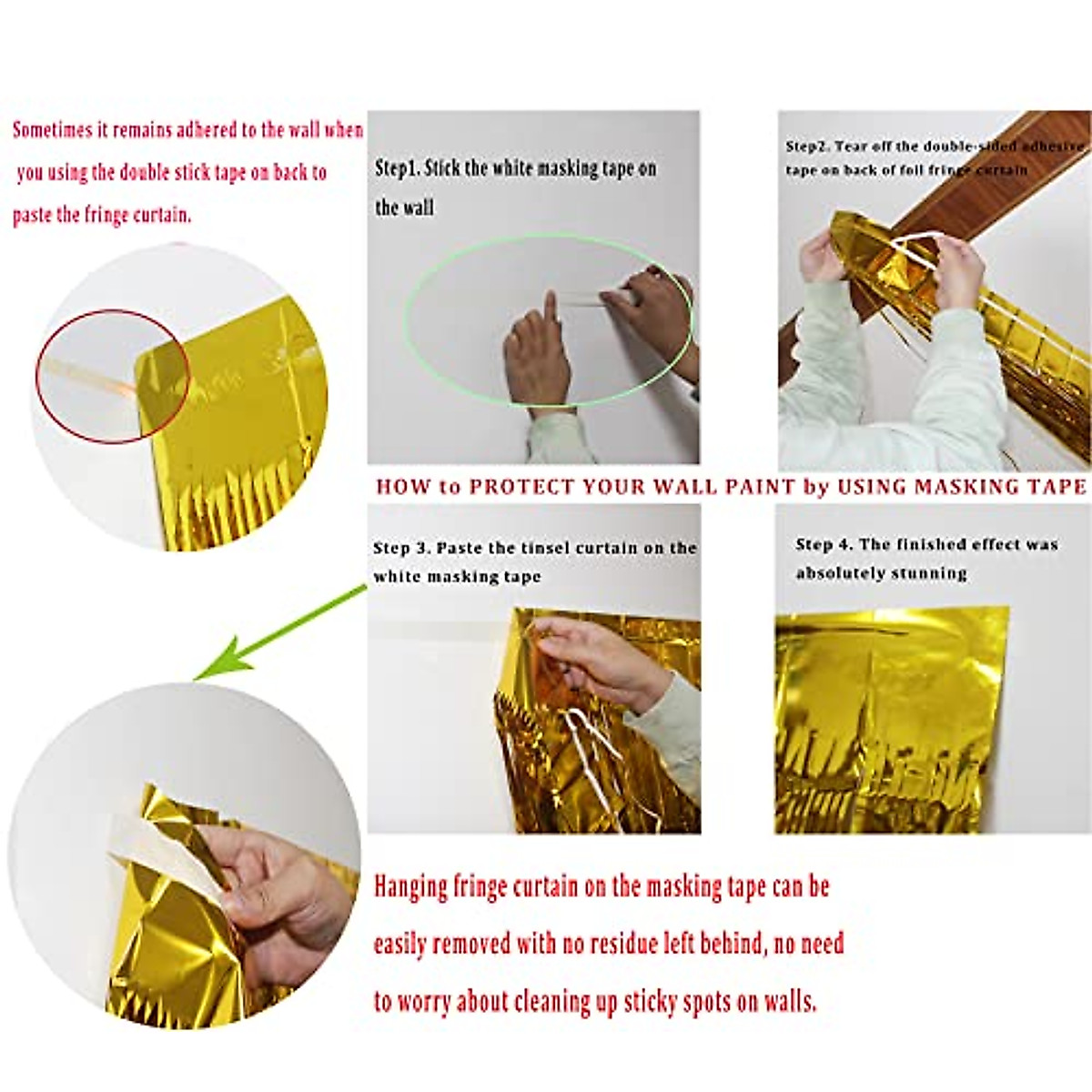 Sometimes it remains adhered to the wall when you using the double stick tape on back to paste the fringe curtain.

Step1. Stick the white masking tape on the wall

Step2. Tear off the double-sided adhesive tape on back of foil fringe curtain

HOW to PROTECT YOUR WALL PAINT by USING MASKING TAPE

Step 3. Paste the tinsel curtain on the white masking tape

Step 4. The finished effect was absolutely stunning

Hanging fringe curtain on the masking tape can be easily removed with no residue left behind, no need to worry about cleaning up sticky spots on walls.