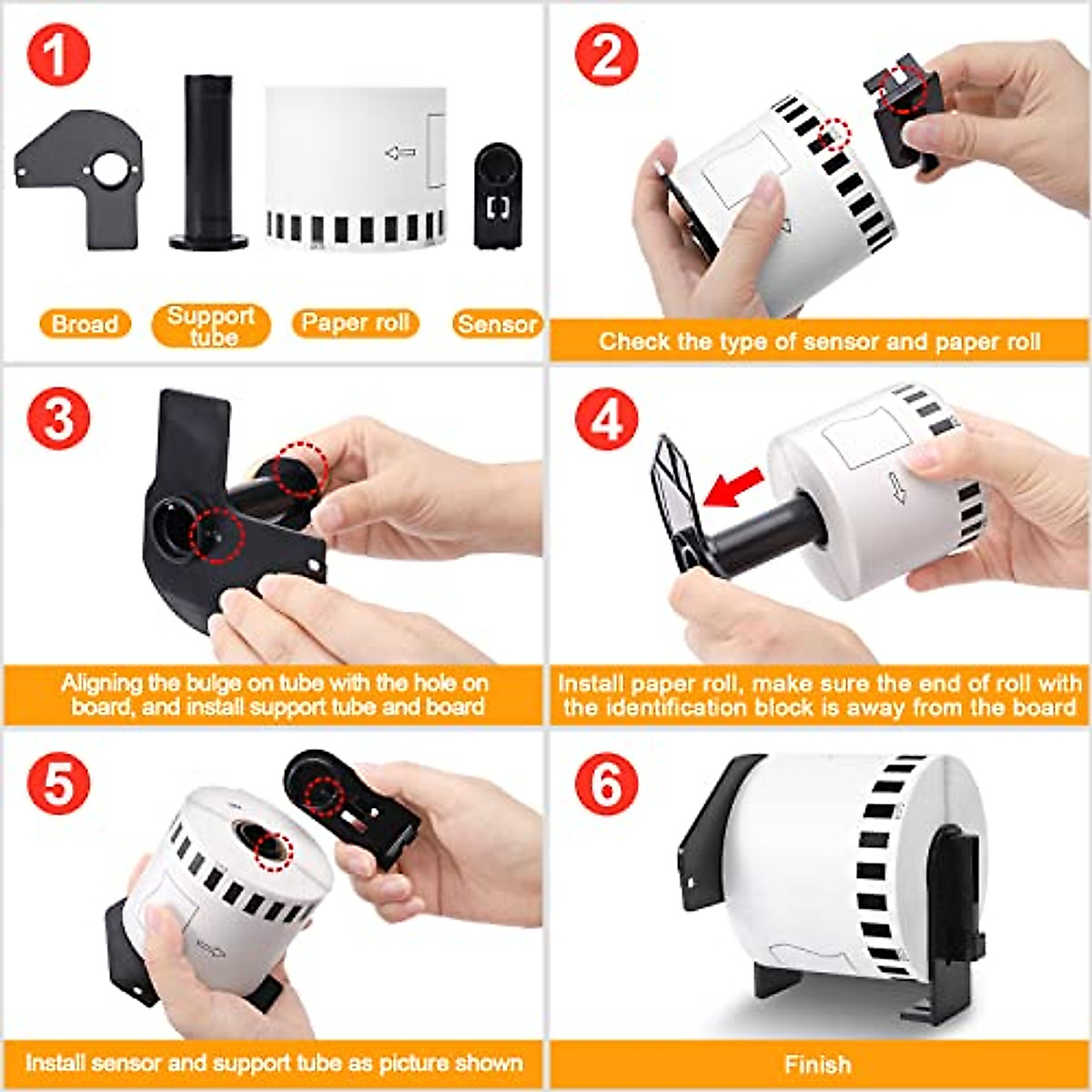 1

Broad

Support tube

Paper roll

Sensor

2

Check the type of sensor and paper roll

3

Aligning the bulge on tube with the hole on board, and install support tube and board

4

Install paper roll, make sure the end of roll with the identification block is away from the board

5

Install sensor and support tube as picture shown

6

Finish