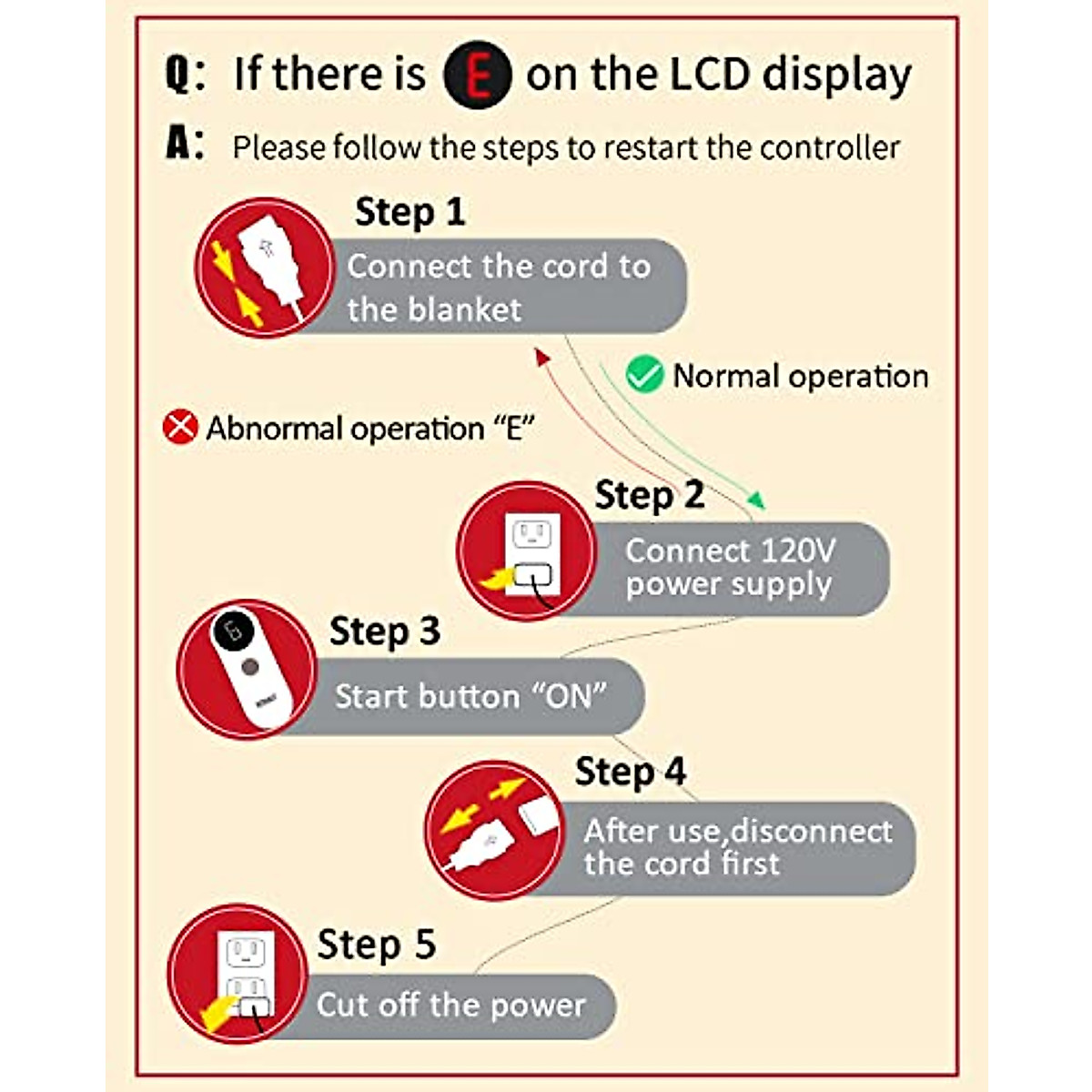 Q: If there is E on the LCD display
A: Please follow the steps to restart the controller

Step 1
Connect the cord to the blanket

Normal operation

Abnormal operation "E"

Step 2
Connect 120V power supply

Step 3
Start button "ON"

Step 4
After use,disconnect the cord first

Step 5
Cut off the power