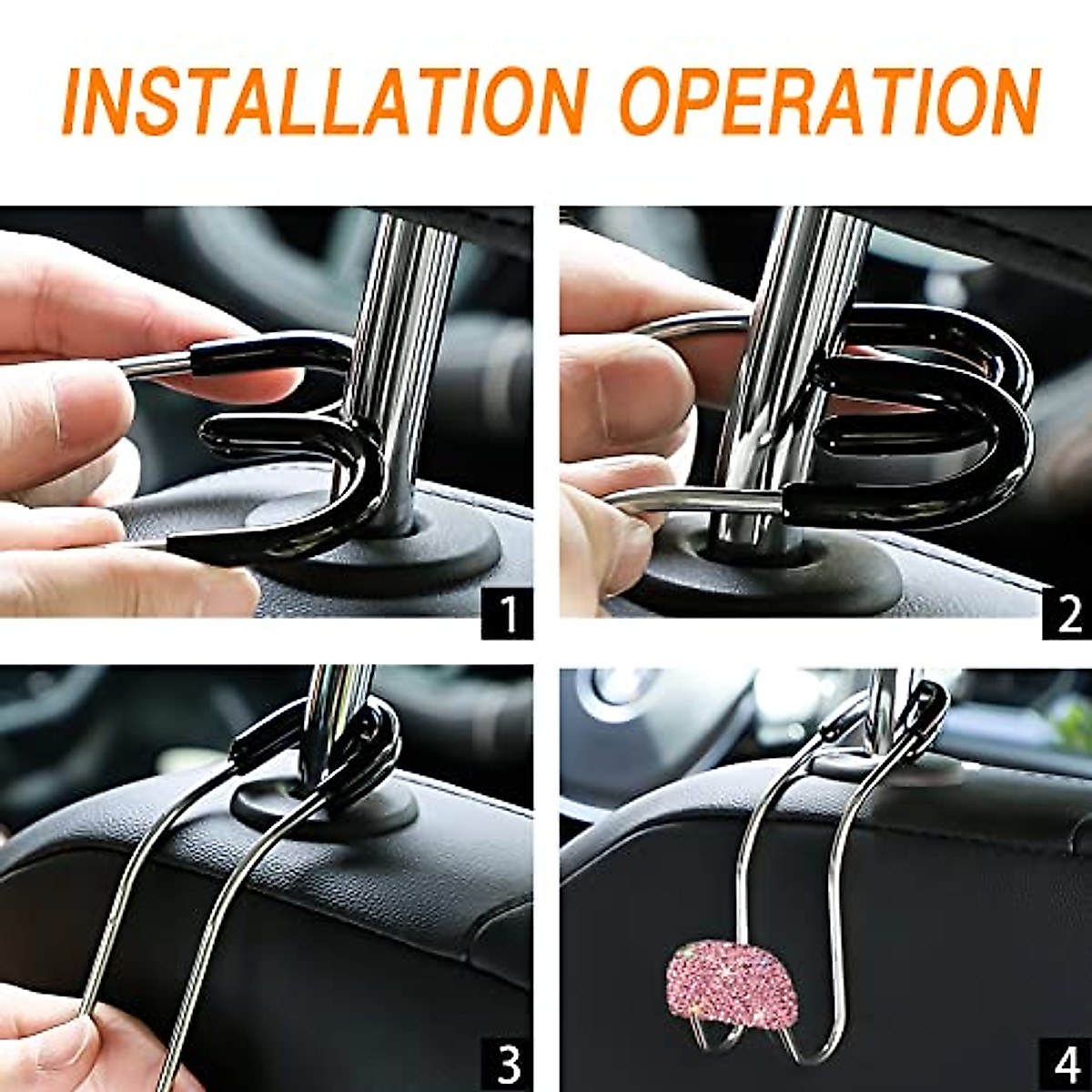 INSTALLATION OPERATION

1

2

3

4