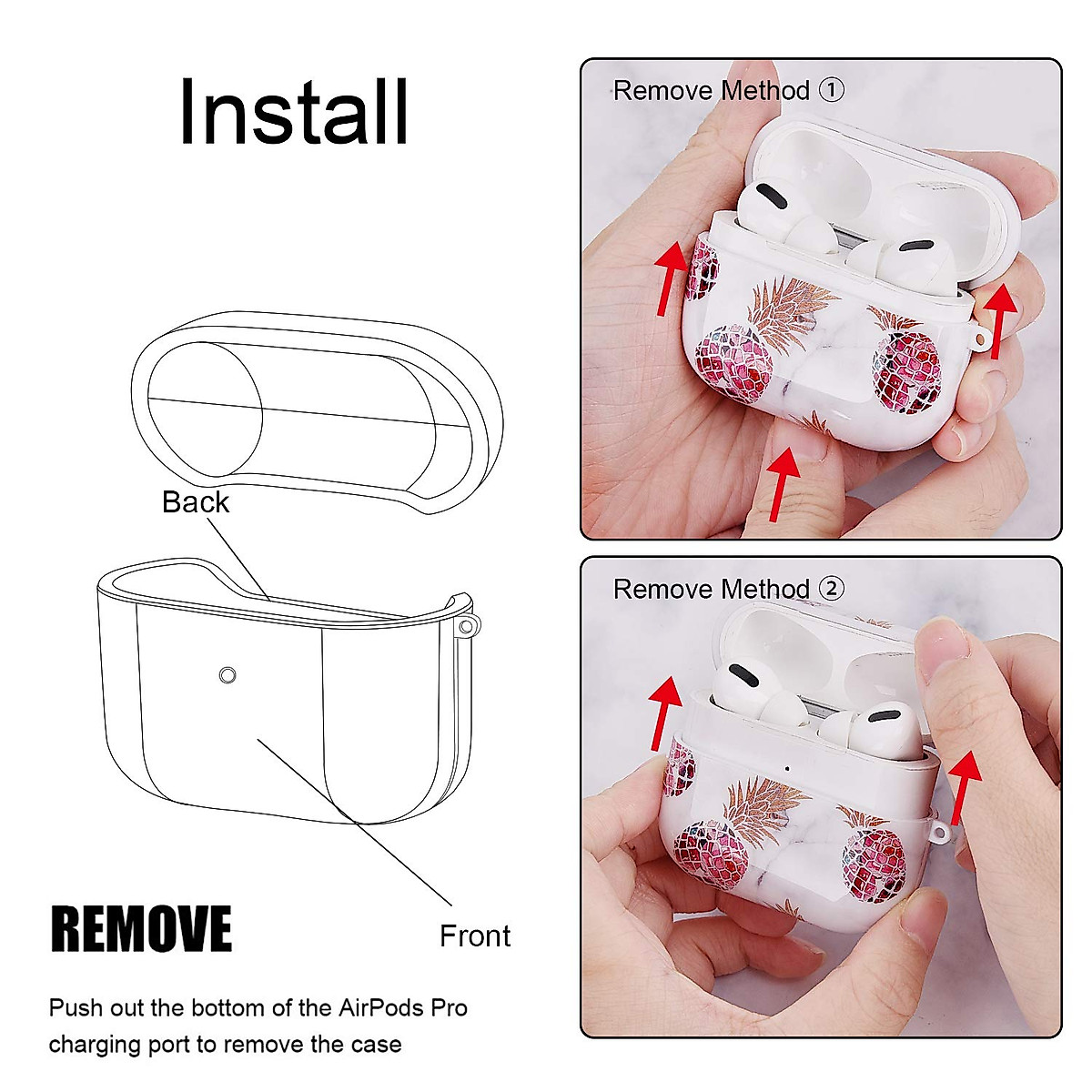 Install

Back

Front

REMOVE

Push out the bottom of the AirPods Pro charging port to remove the case

Remove Method ①

Remove Method ②