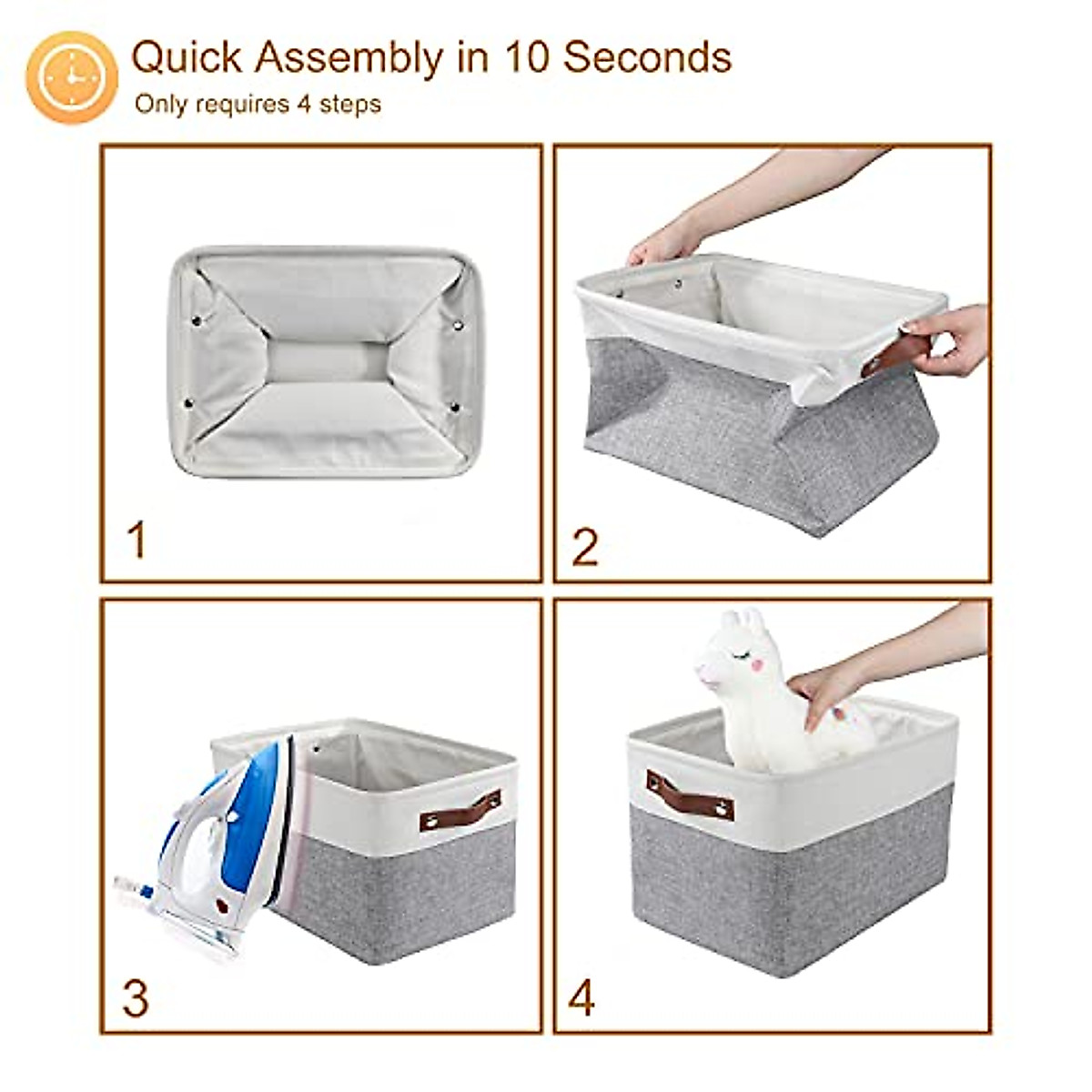 Quick Assembly in 10 Seconds
Only requires 4 steps

1

2

3

4