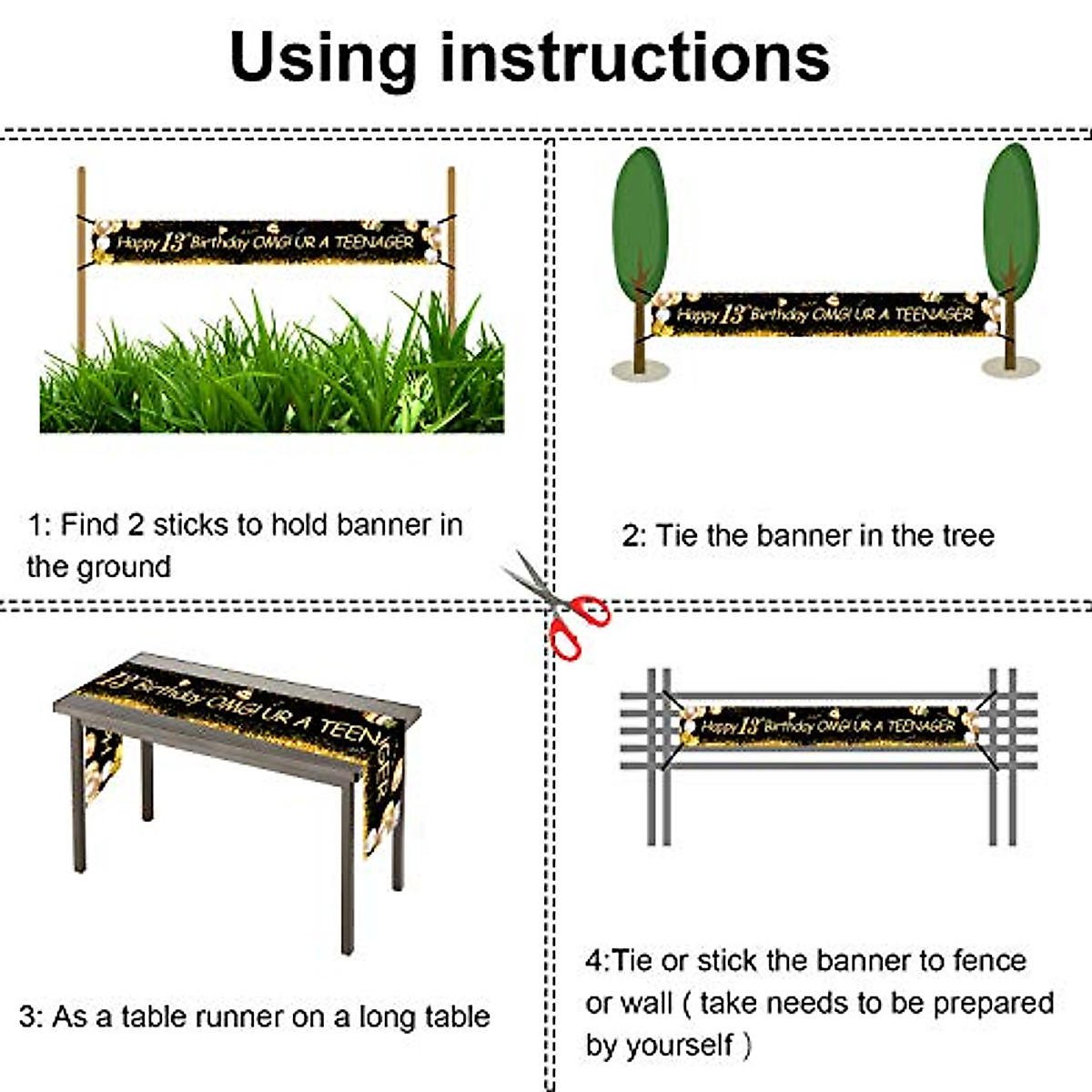 Using instructions

Happy 13th Birthday OMG! UR A TEENAGER

1: Find 2 sticks to hold banner in the ground

Happy 13th Birthday OMG! UR A TEENAGER

2: Tie the banner in the tree

13th Birthday OMG! UR A TEENAGER

3: As a table runner on a long table

Happy 13th Birthday OMG! UR A TEENAGER

4:Tie or stick the banner to fence or wall ( take needs to be prepared by yourself )