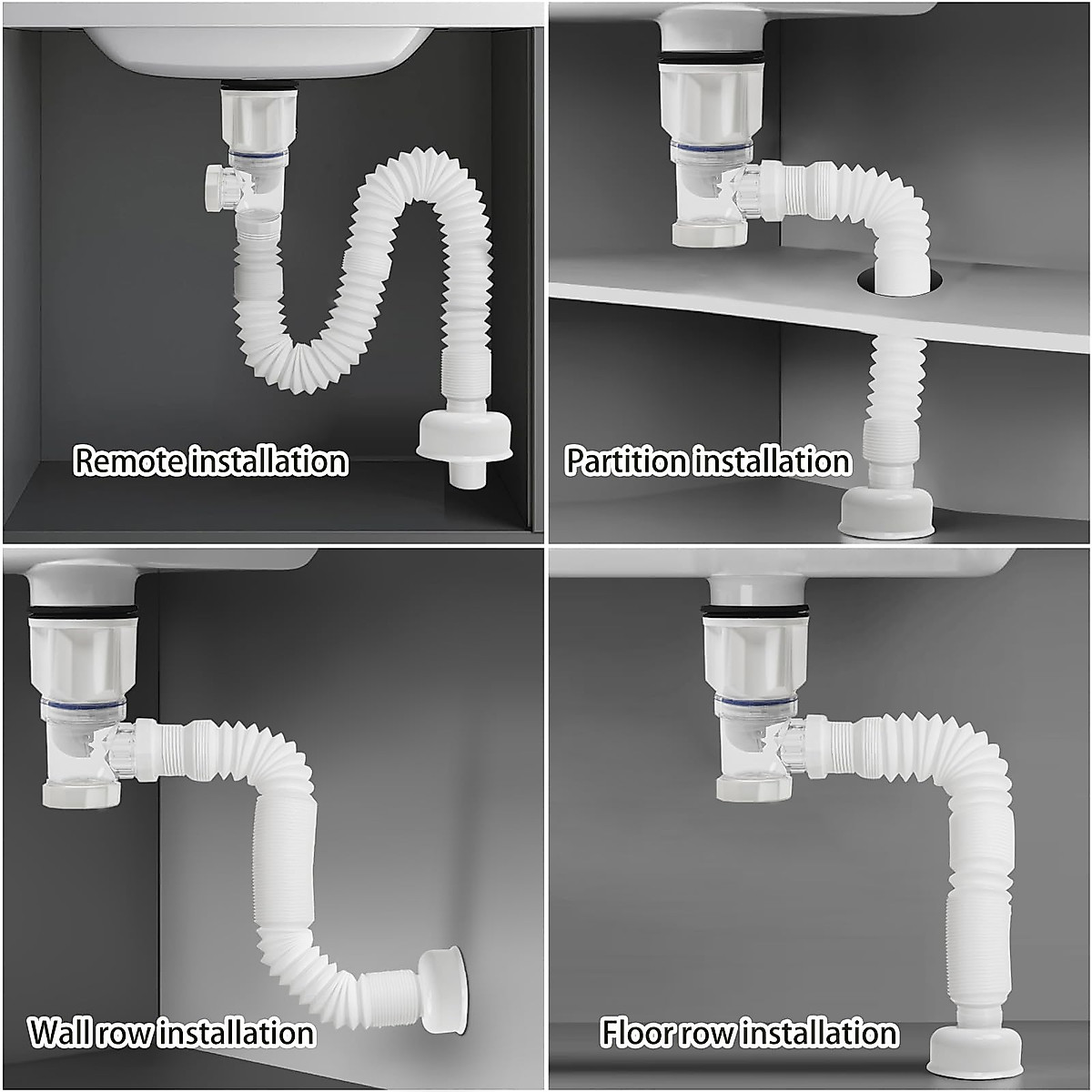 Remote installation

Partition installation

Wall row installation

Floor row installation