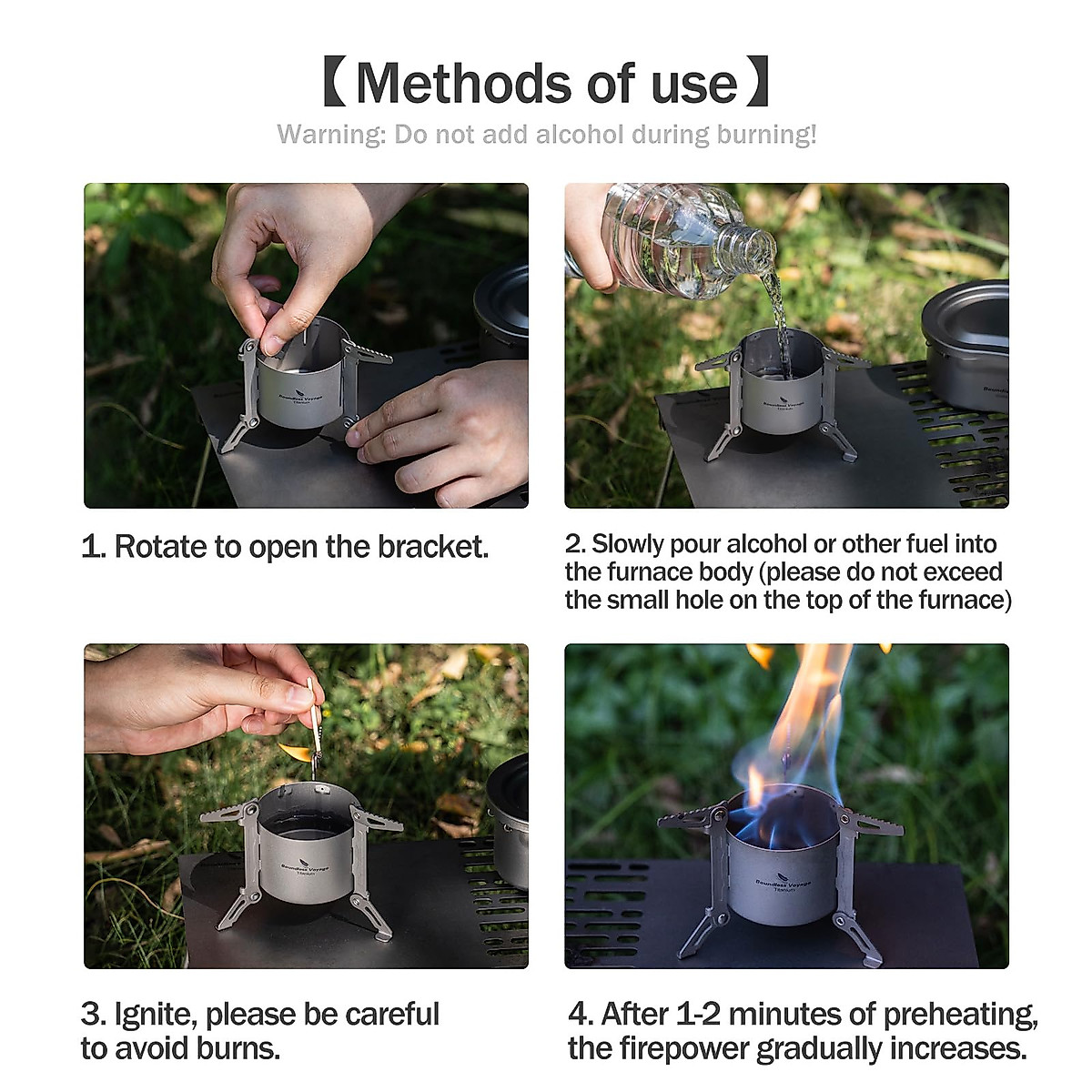 【Methods of use】

Warning: Do not add alcohol during burning!

Boundless Voyage Titanium

1. Rotate to open the bracket.

Boundless Voyage Titanium

2. Slowly pour alcohol or other fuel into the furnace body (please do not exceed the small hole on the top of the furnace)

Boundless Voyage Titanium

3. Ignite, please be careful to avoid burns.

Boundless Voyage Titanium

4. After 1-2 minutes of preheating, the firepower gradually increases.