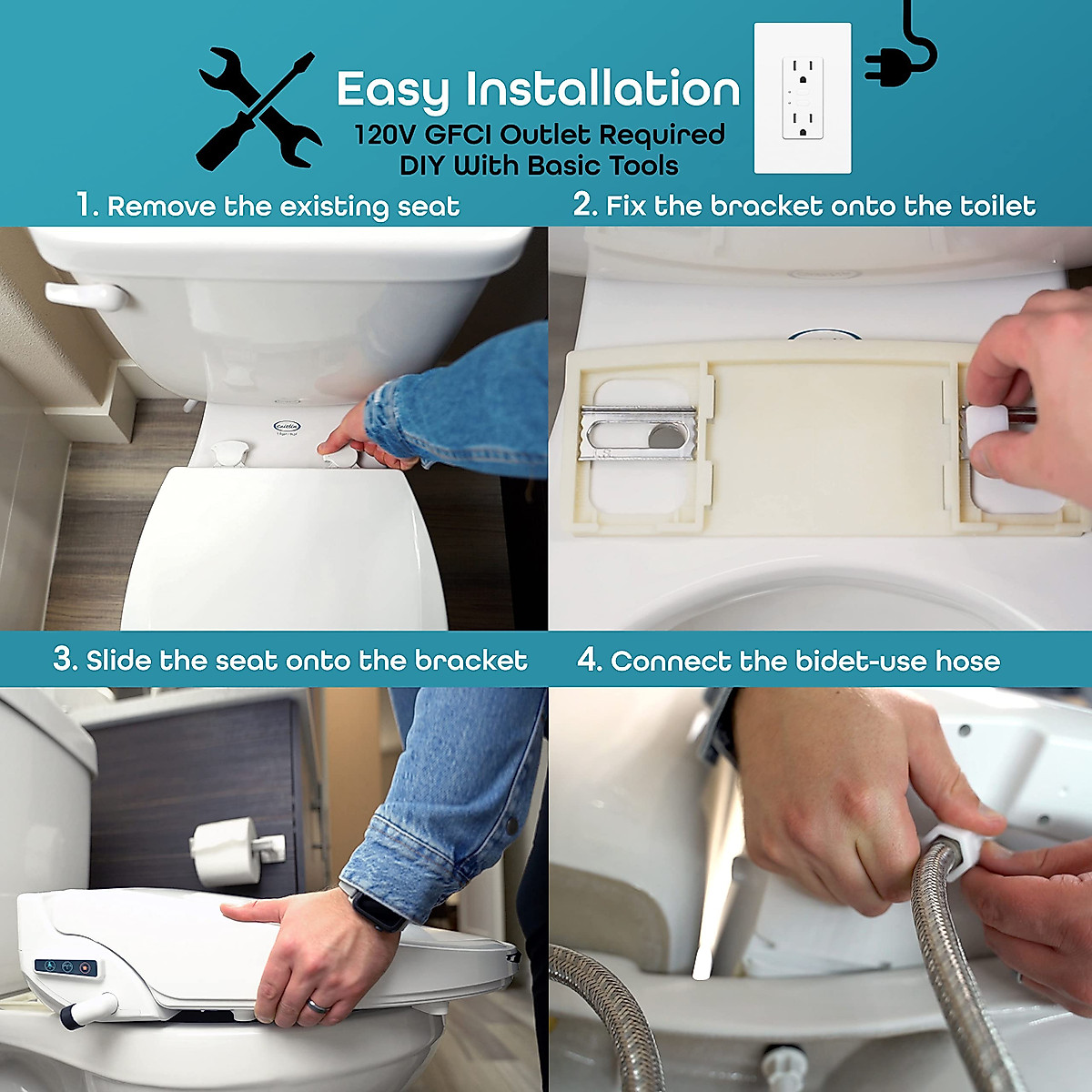 Easy Installation
120V GFCI Outlet Required
DIY With Basic Tools

1. Remove the existing seat

2. Fix the bracket onto the toilet

3. Slide the seat onto the bracket

4. Connect the bidet-use hose