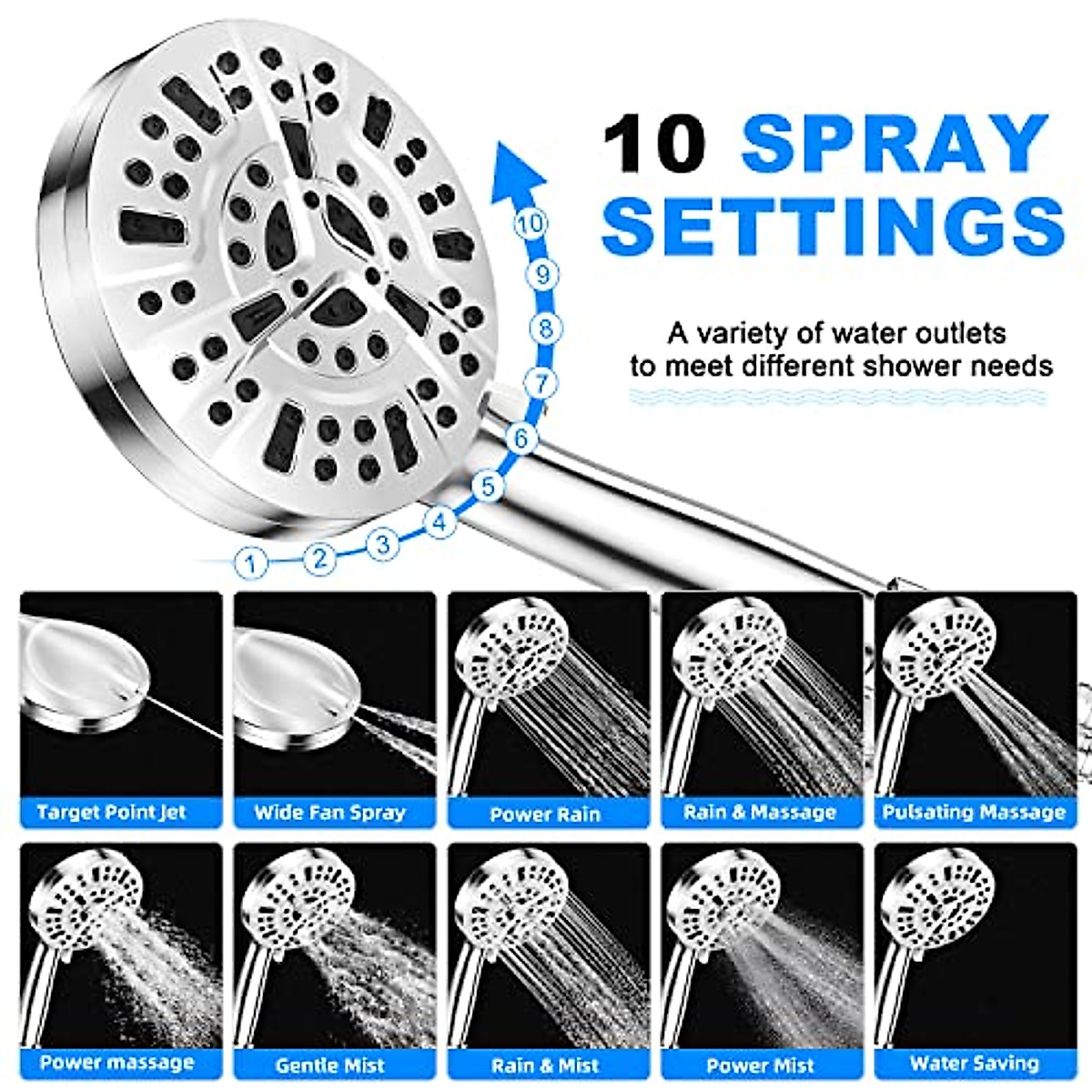 10 SPRAY SETTINGS

A variety of water outlets to meet different shower needs

1 2 3 4 5 6 7 8 9 10

Target Point Jet

Wide Fan Spray

Power Rain

Rain & Massage

Pulsating Massage

Power massage

Gentle Mist

Rain & Mist

Power Mist

Water Saving