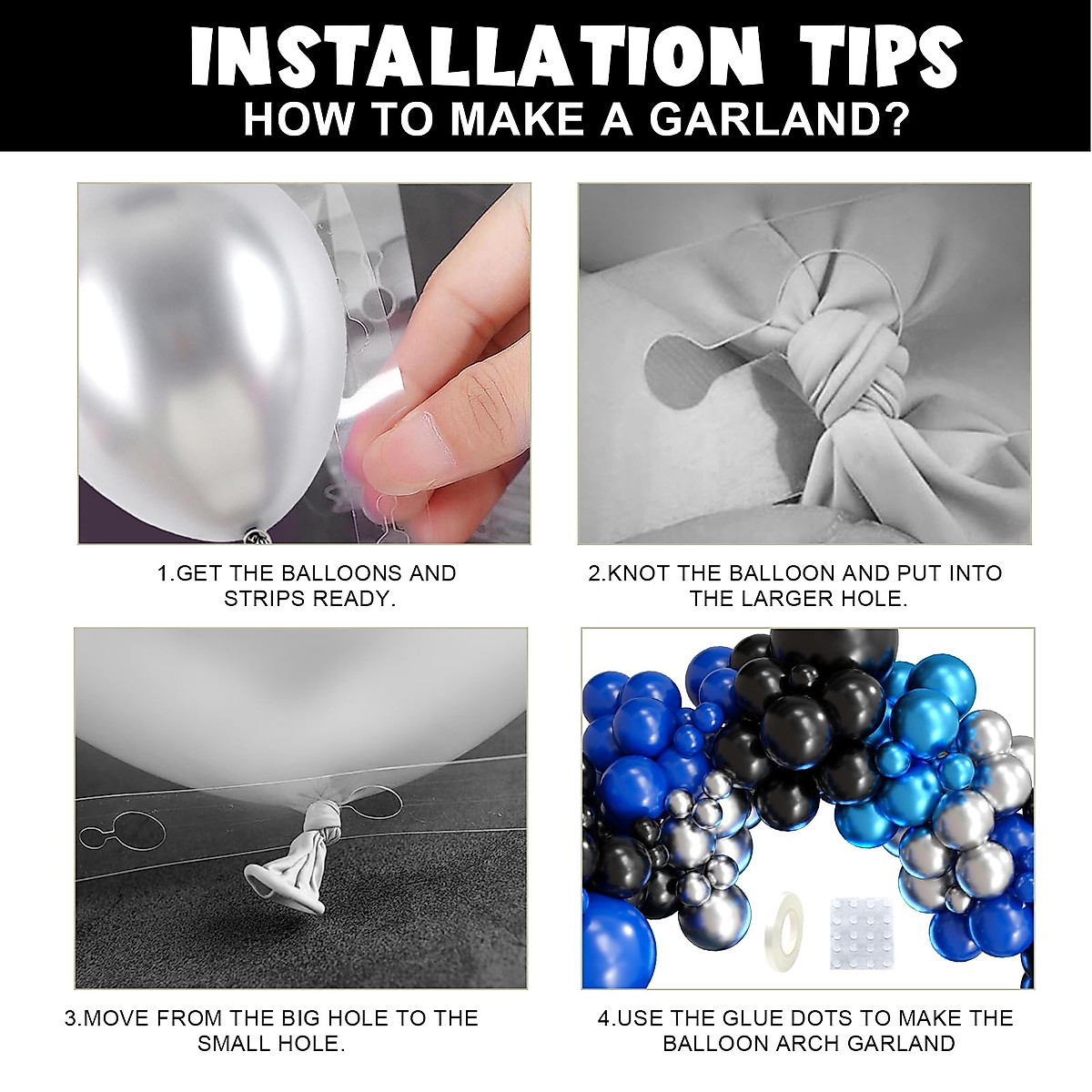 INSTALLATION TIPS
HOW TO MAKE A GARLAND?

1.GET THE BALLOONS AND STRIPS READY.

2.KNOT THE BALLOON AND PUT INTO THE LARGER HOLE.

3.MOVE FROM THE BIG HOLE TO THE SMALL HOLE.

4.USE THE GLUE DOTS TO MAKE THE BALLOON ARCH GARLAND