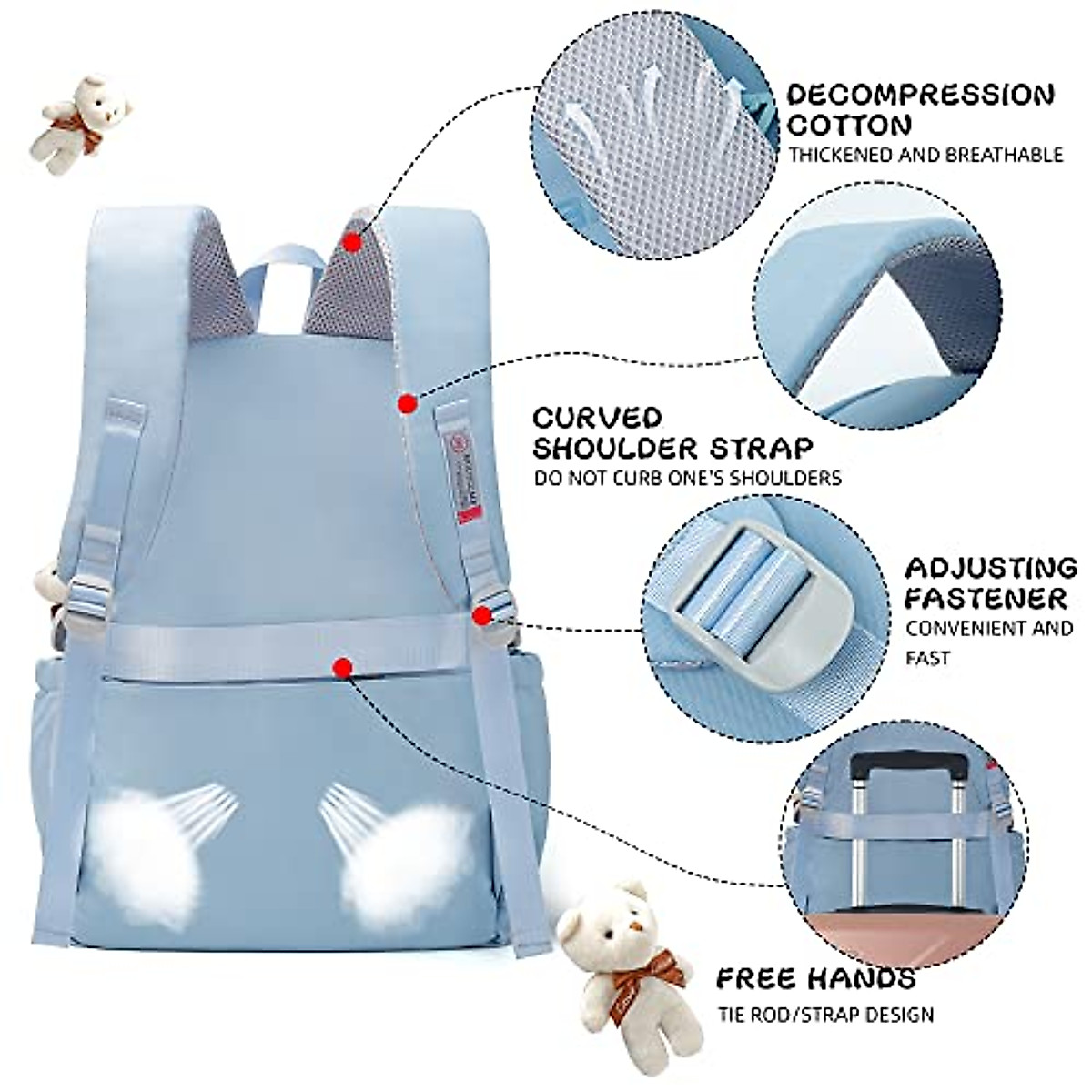 DECOMPRESSION COTTON
THICKENED AND BREATHABLE

CURVED SHOULDER STRAP
DO NOT CURB ONE'S SHOULDERS

ADJUSTING FASTENER
CONVENIENT AND FAST

FREE HANDS
TIE ROD/STRAP DESIGN