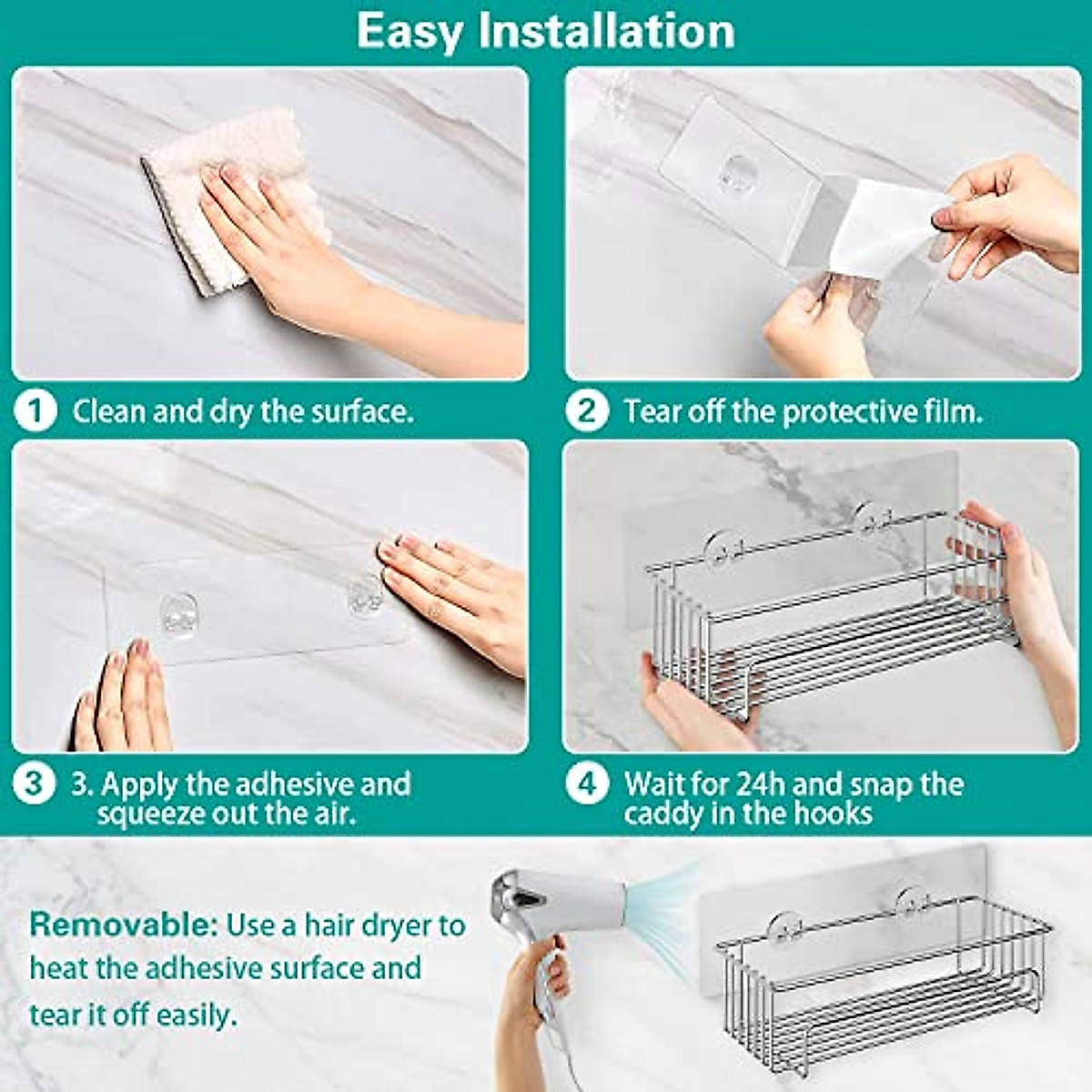 Easy Installation

1 Clean and dry the surface.

2 Tear off the protective film.

3 3. Apply the adhesive and squeeze out the air.

4 Wait for 24h and snap the caddy in the hooks

Removable: Use a hair dryer to heat the adhesive surface and tear it off easily.