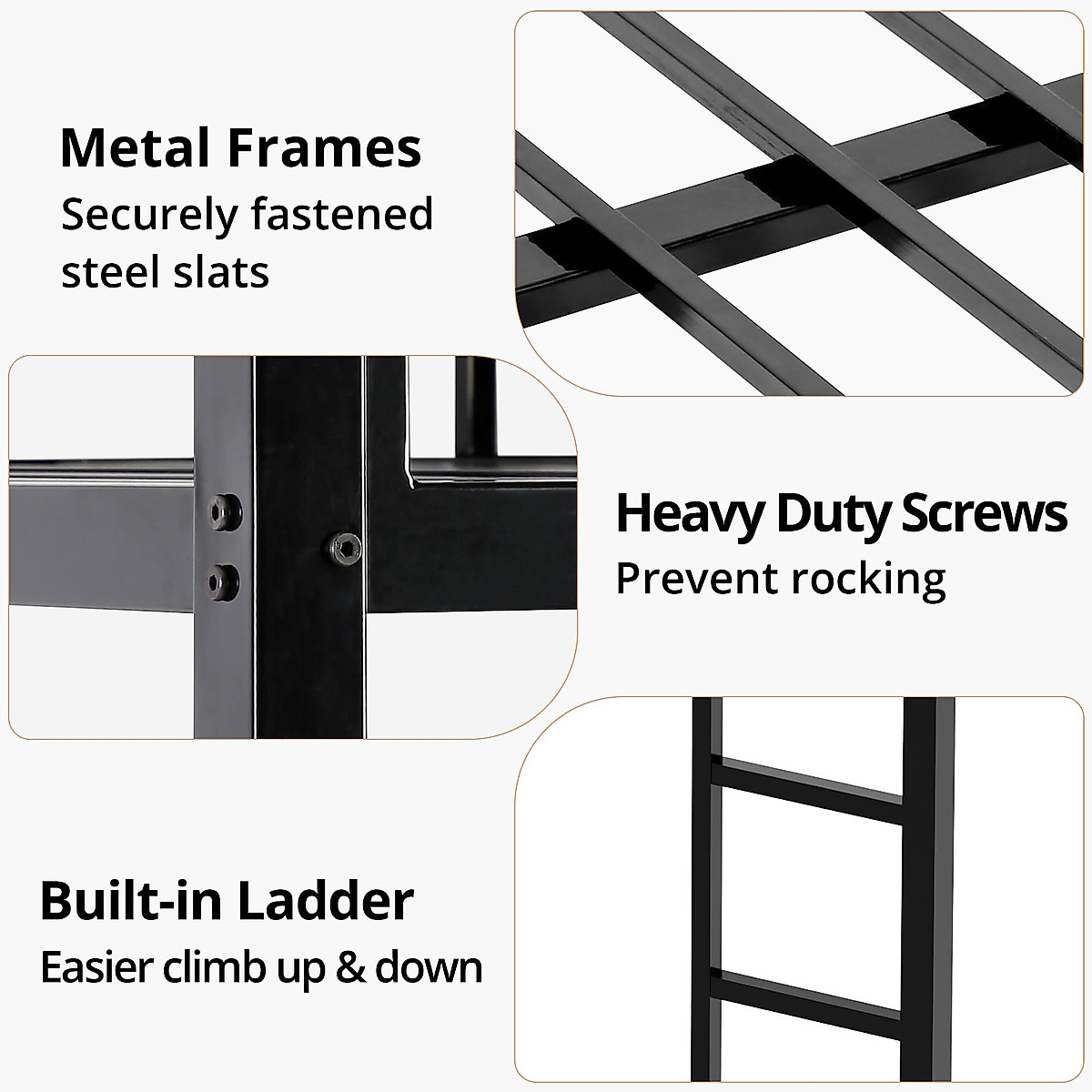 Metal Frames
Securely fastened steel slats

Heavy Duty Screws
Prevent rocking

Built-in Ladder
Easier climb up & down