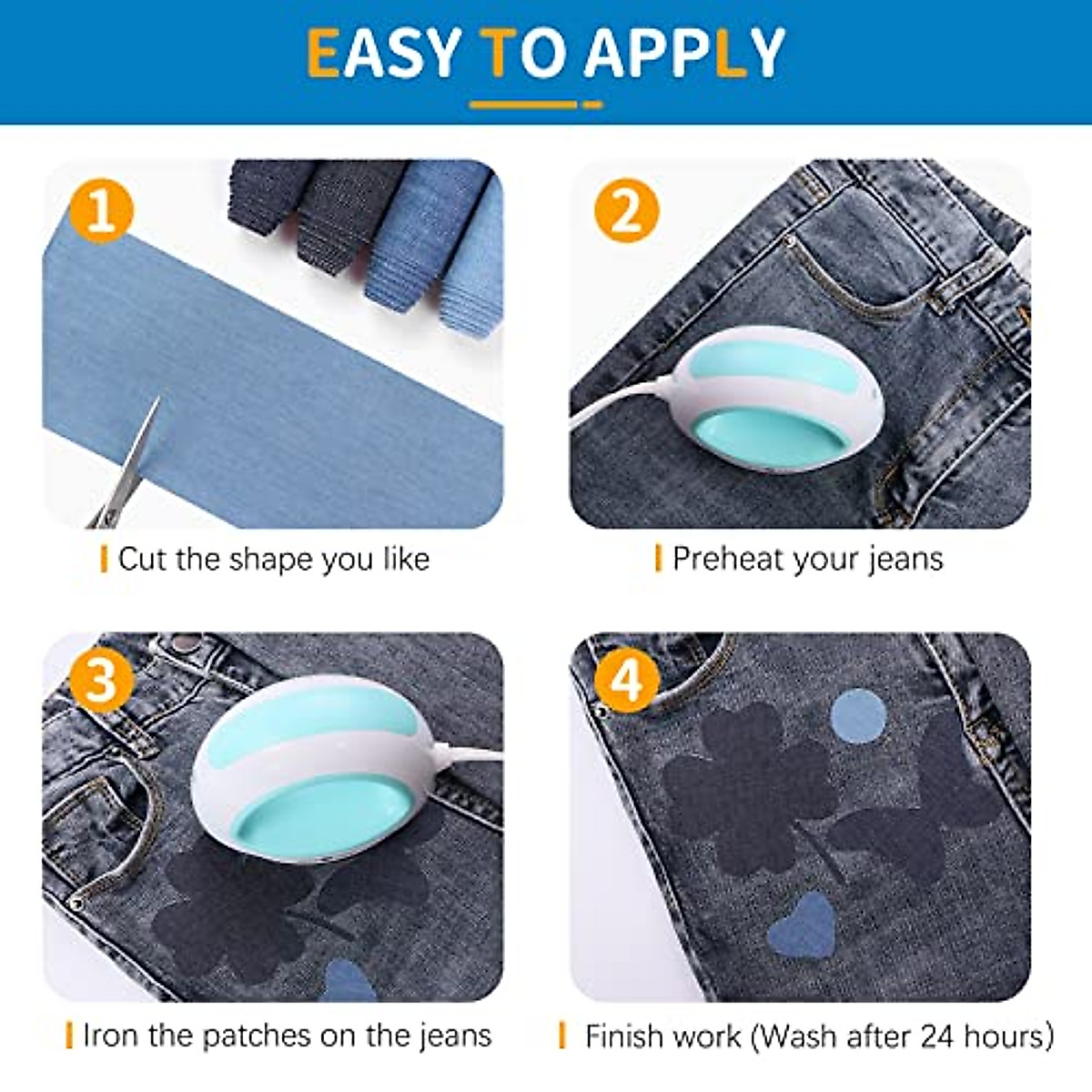 EASY TO APPLY

1

Cut the shape you like

2

Preheat your jeans

3

Iron the patches on the jeans

4

Finish work (Wash after 24 hours)