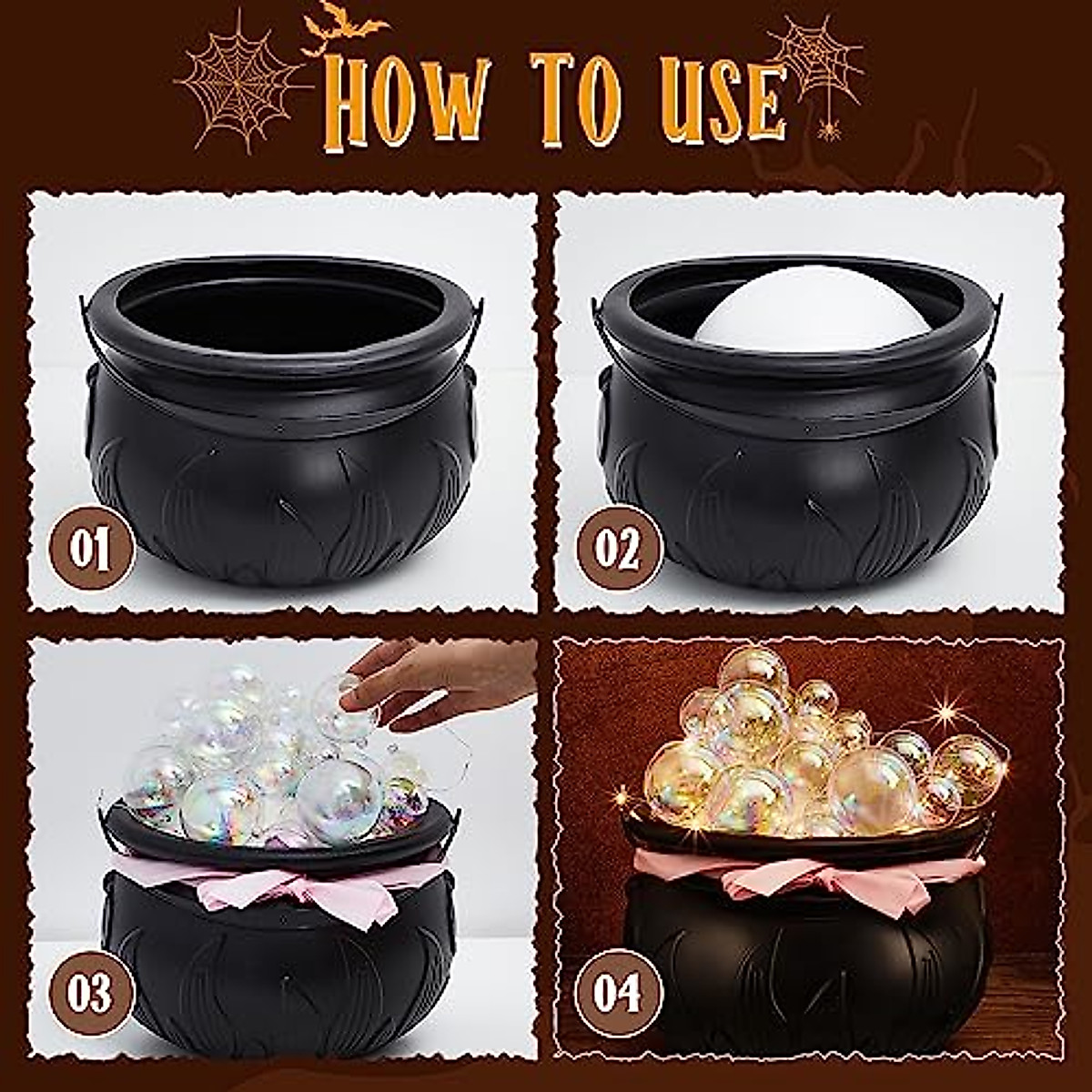 HOW TO USE

01

02

03

04