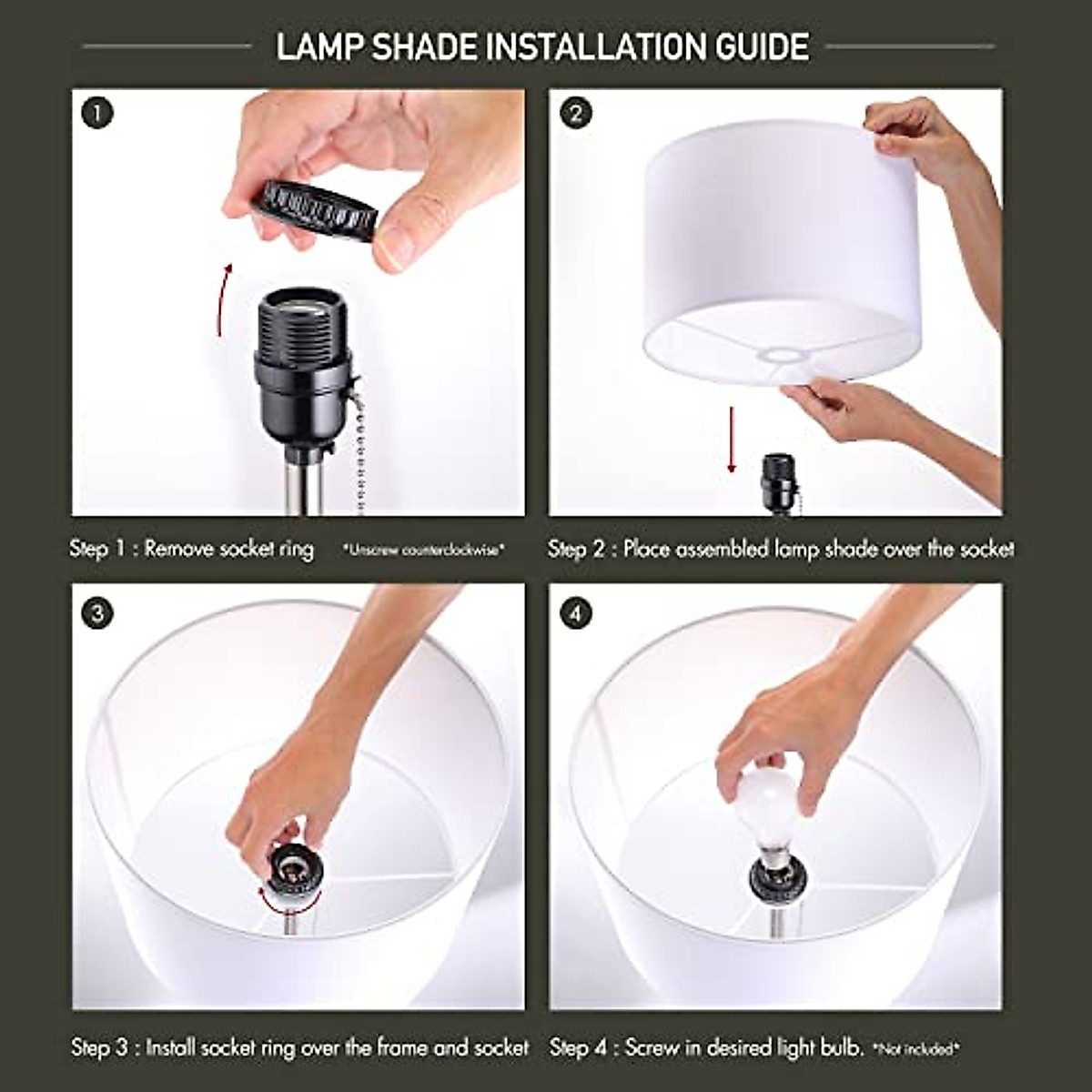 LAMP SHADE INSTALLATION GUIDE

1

Step 1 : Remove socket ring *Unscrew counterclockwise*

2

Step 2 : Place assembled lamp shade over the socket

3

Step 3 : Install socket ring over the frame and socket

4

Step 4 : Screw in desired light bulb. *Not included*