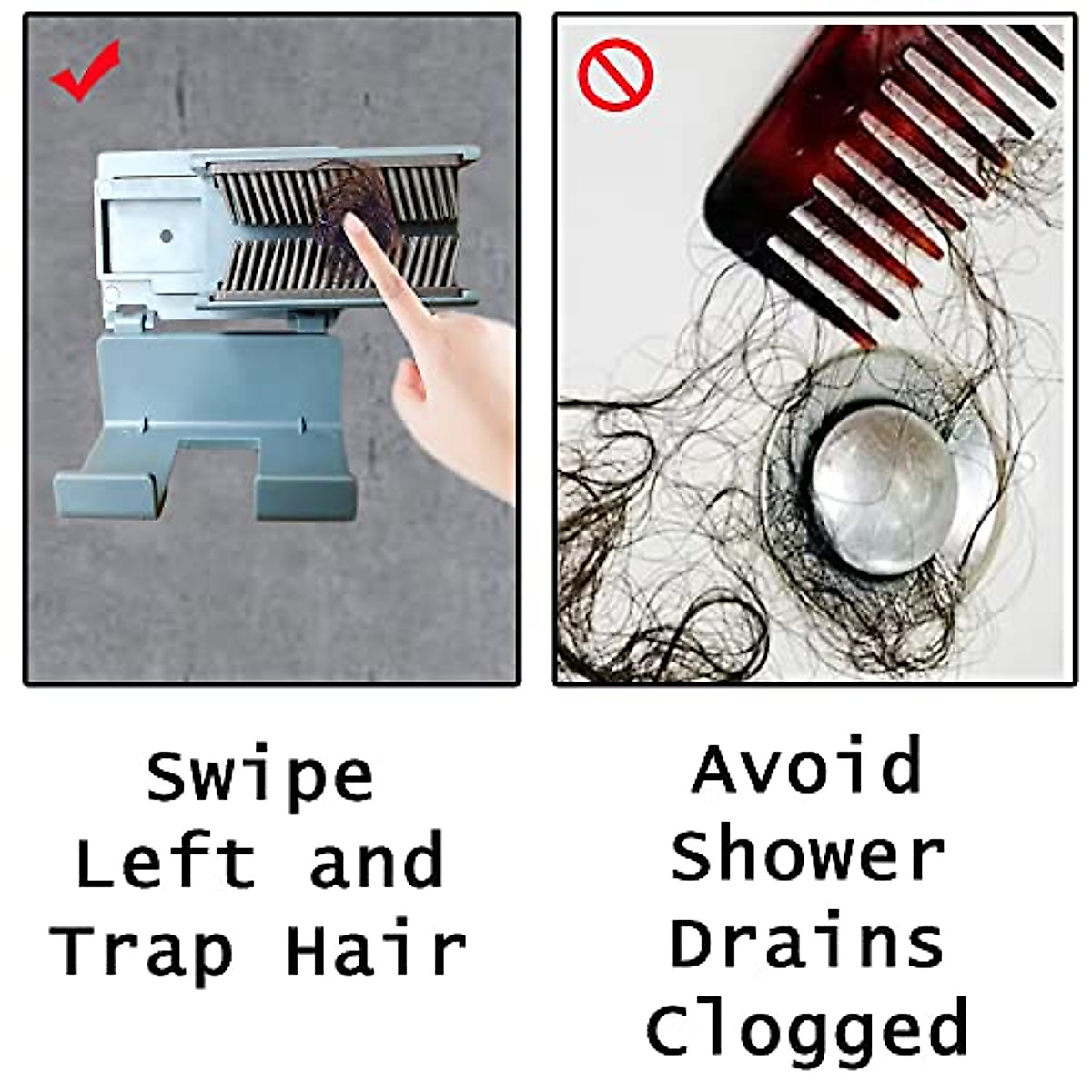 Swipe Left and Trap Hair

Avoid Shower Drains Clogged