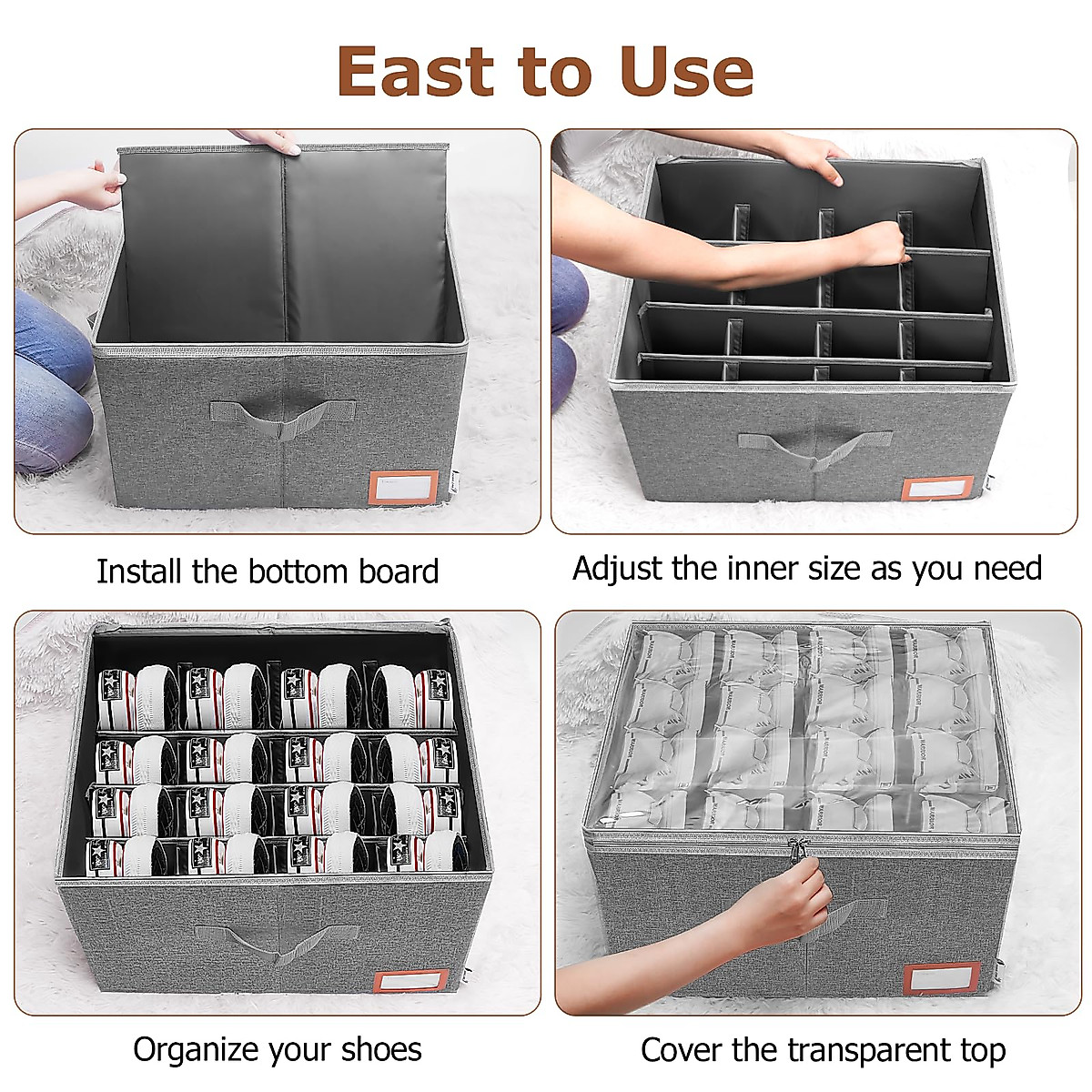 East to Use

Install the bottom board

Adjust the inner size as you need

Organize your shoes

Cover the transparent top