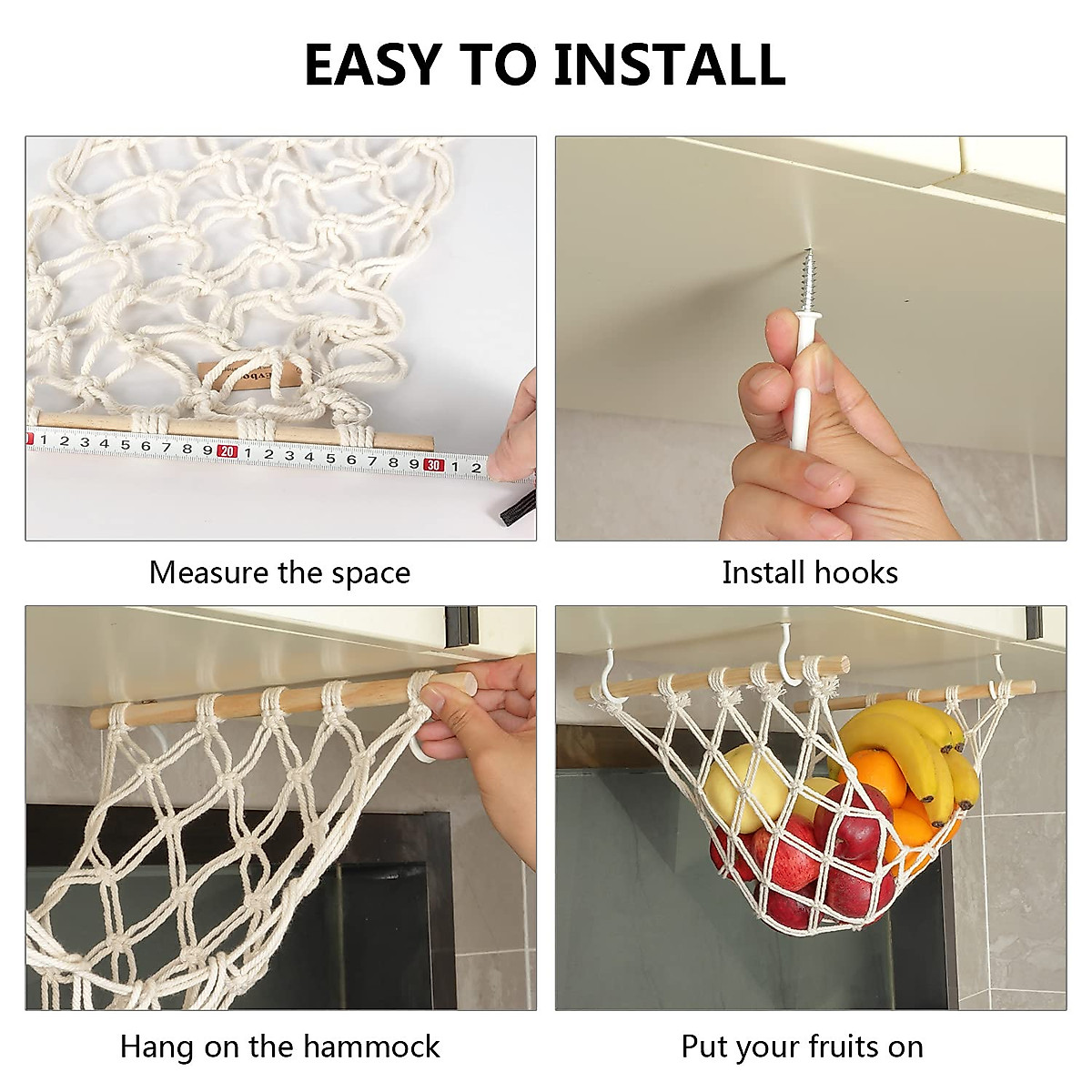 EASY TO INSTALL

1 2 3 4 5 6 7 8 9 20 1 2 3 4 5 6 7 8 9 30 1 2

Measure the space

Install hooks

Hang on the hammock

Put your fruits on