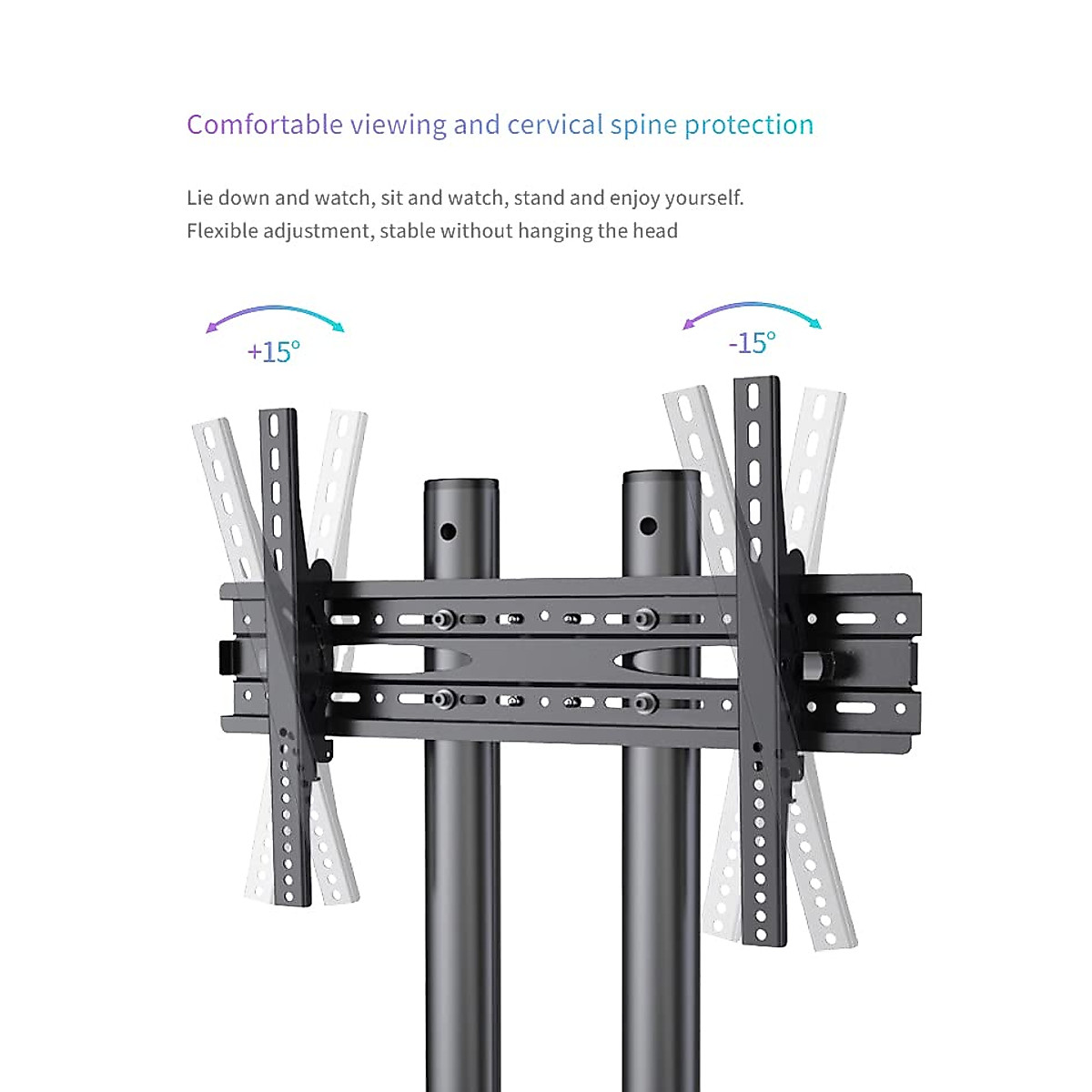 Comfortable viewing and cervical spine protection

Lie down and watch, sit and watch, stand and enjoy yourself.
Flexible adjustment, stable without hanging the head

+15°

-15°