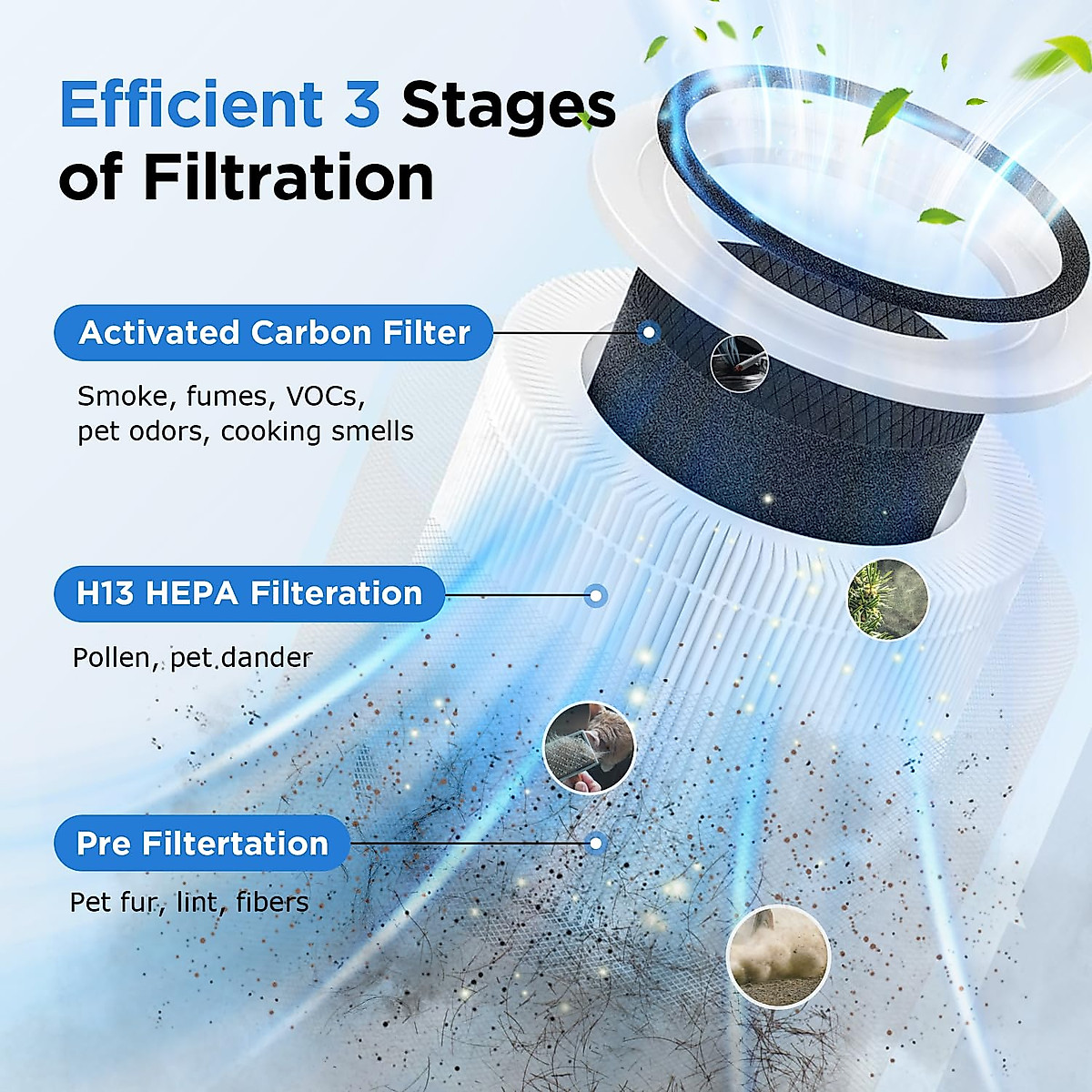 Efficient 3 Stages of Filtration

Activated Carbon Filter

Smoke, fumes, VOCs, pet odors, cooking smells

H13 HEPA Filteration

Pollen, pet dander

Pre Filtertation

Pet fur, lint, fibers