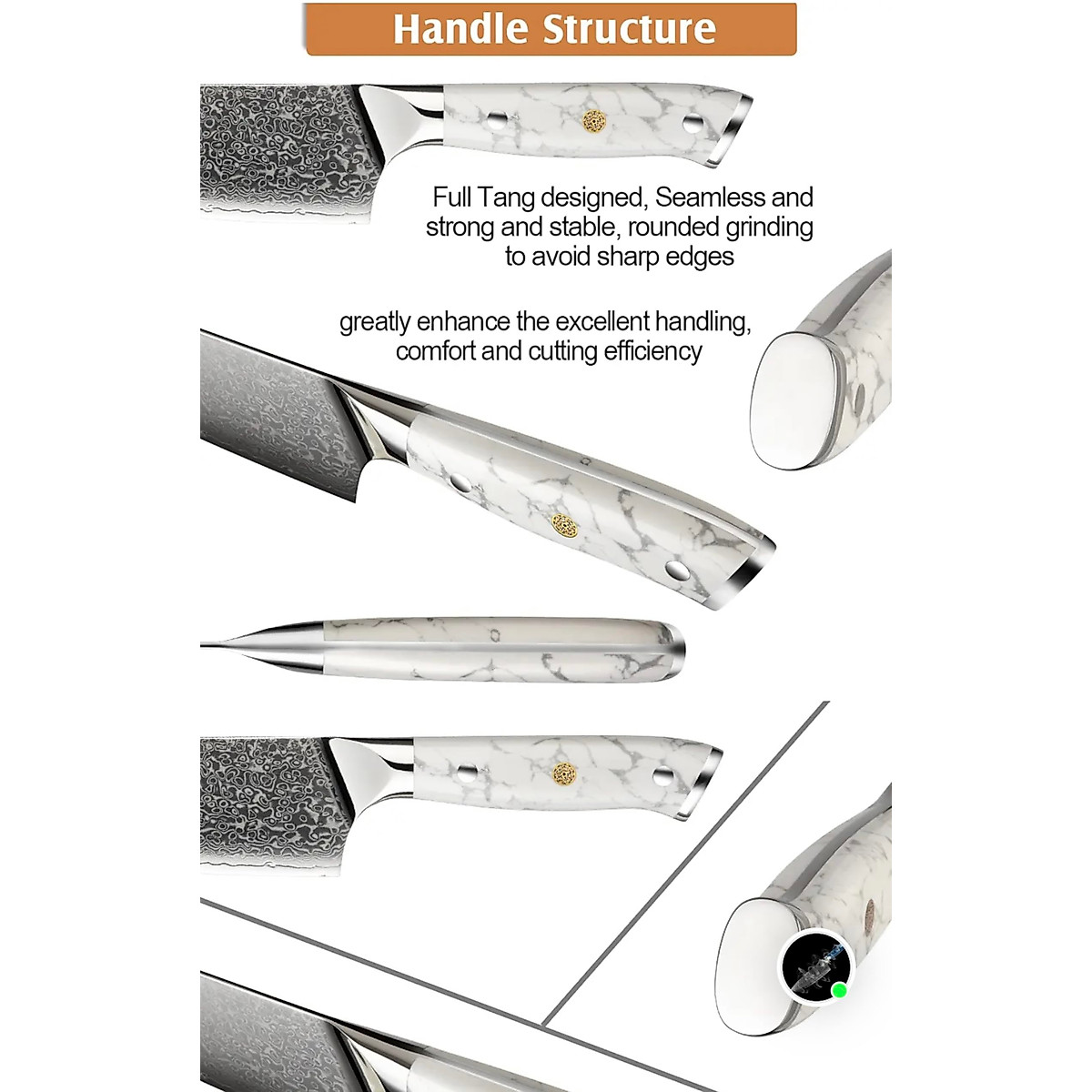 Handle Structure

Full Tang designed, Seamless and strong and stable, rounded grinding to avoid sharp edges

greatly enhance the excellent handling, comfort and cutting efficiency