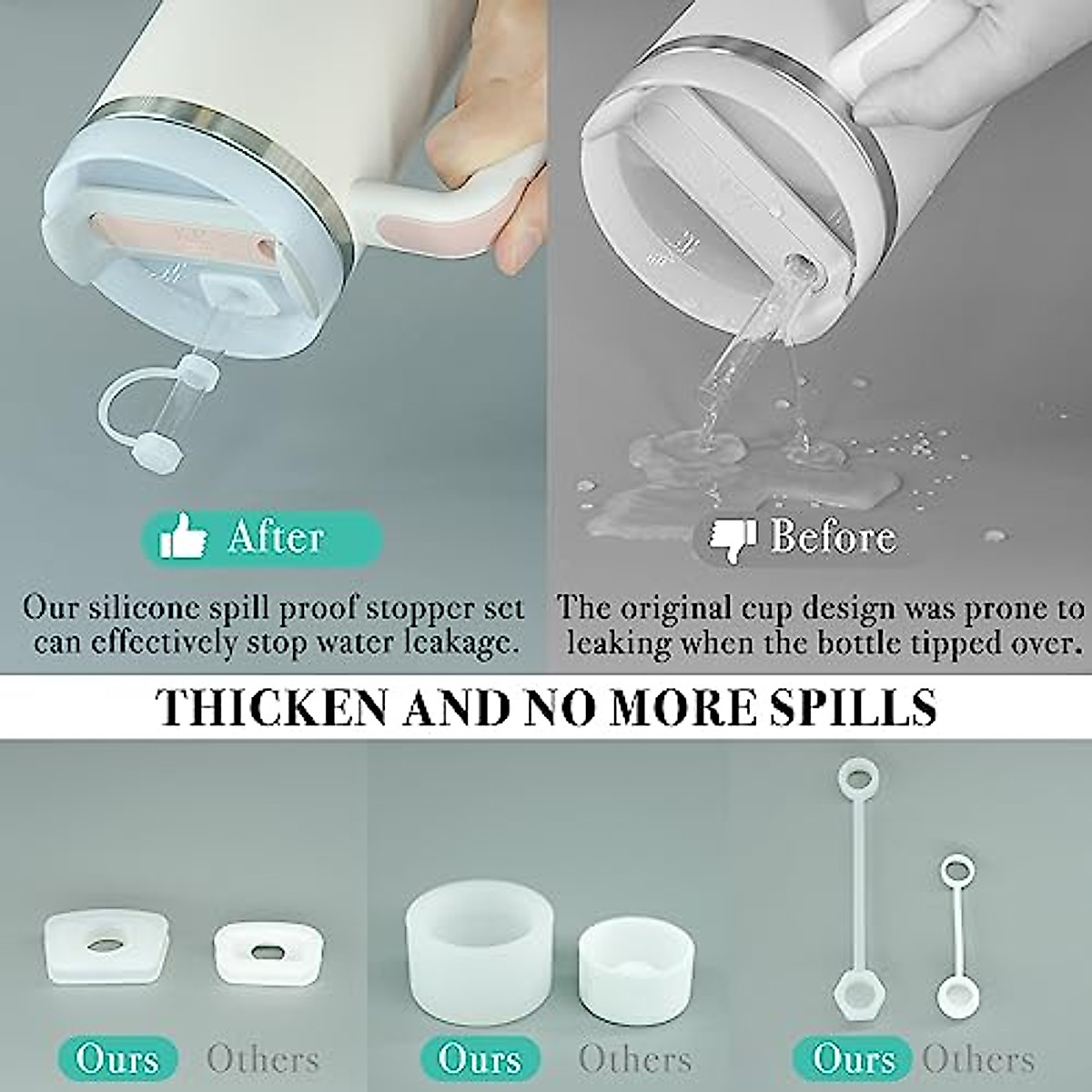 After

Our silicone spill proof stopper set can effectively stop water leakage.

Before

The original cup design was prone to leaking when the bottle tipped over.

THICKEN AND NO MORE SPILLS

Ours Others

Ours Others

Ours Others