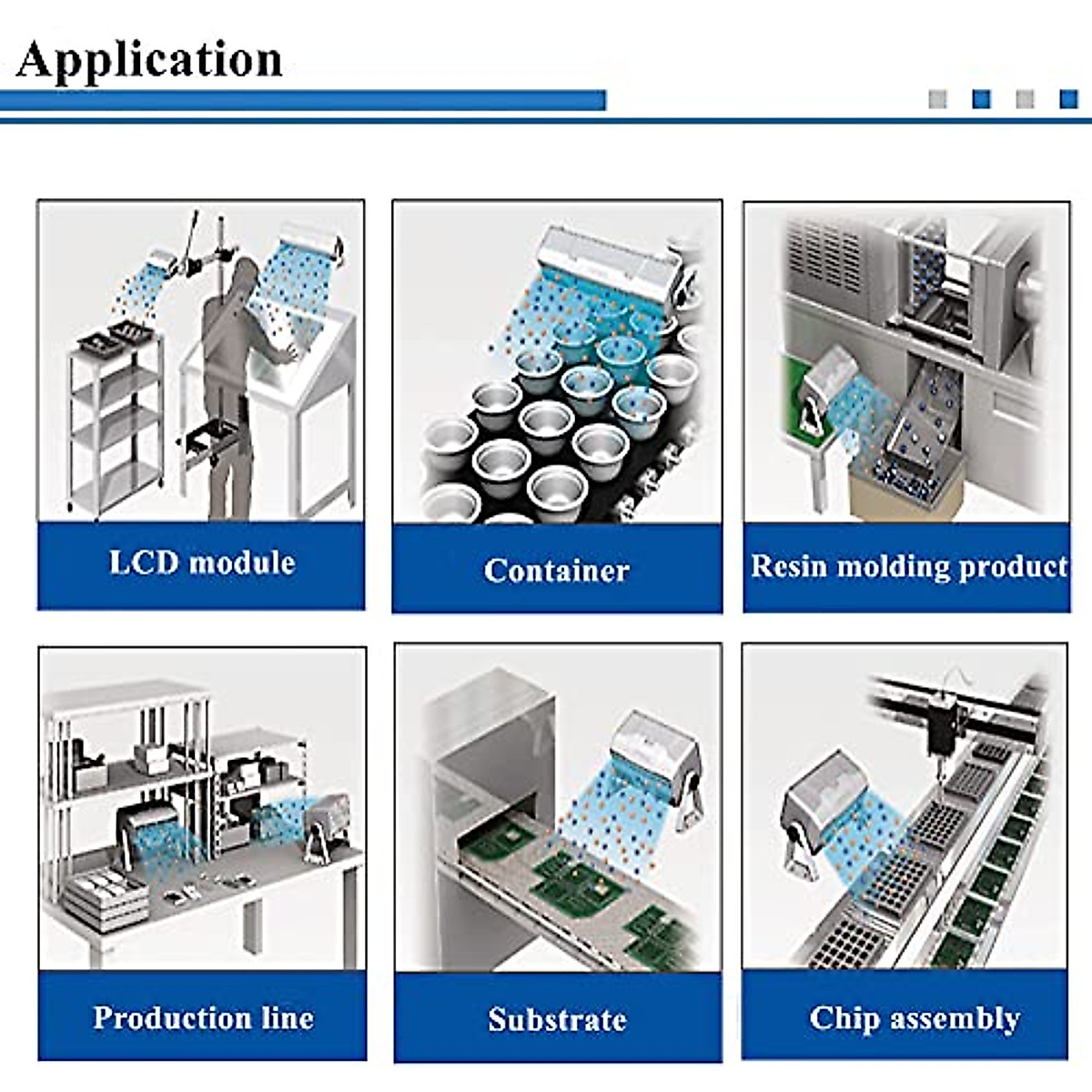 Application

LCD module

Container

Resin molding product

Production line

Substrate

Chip assembly