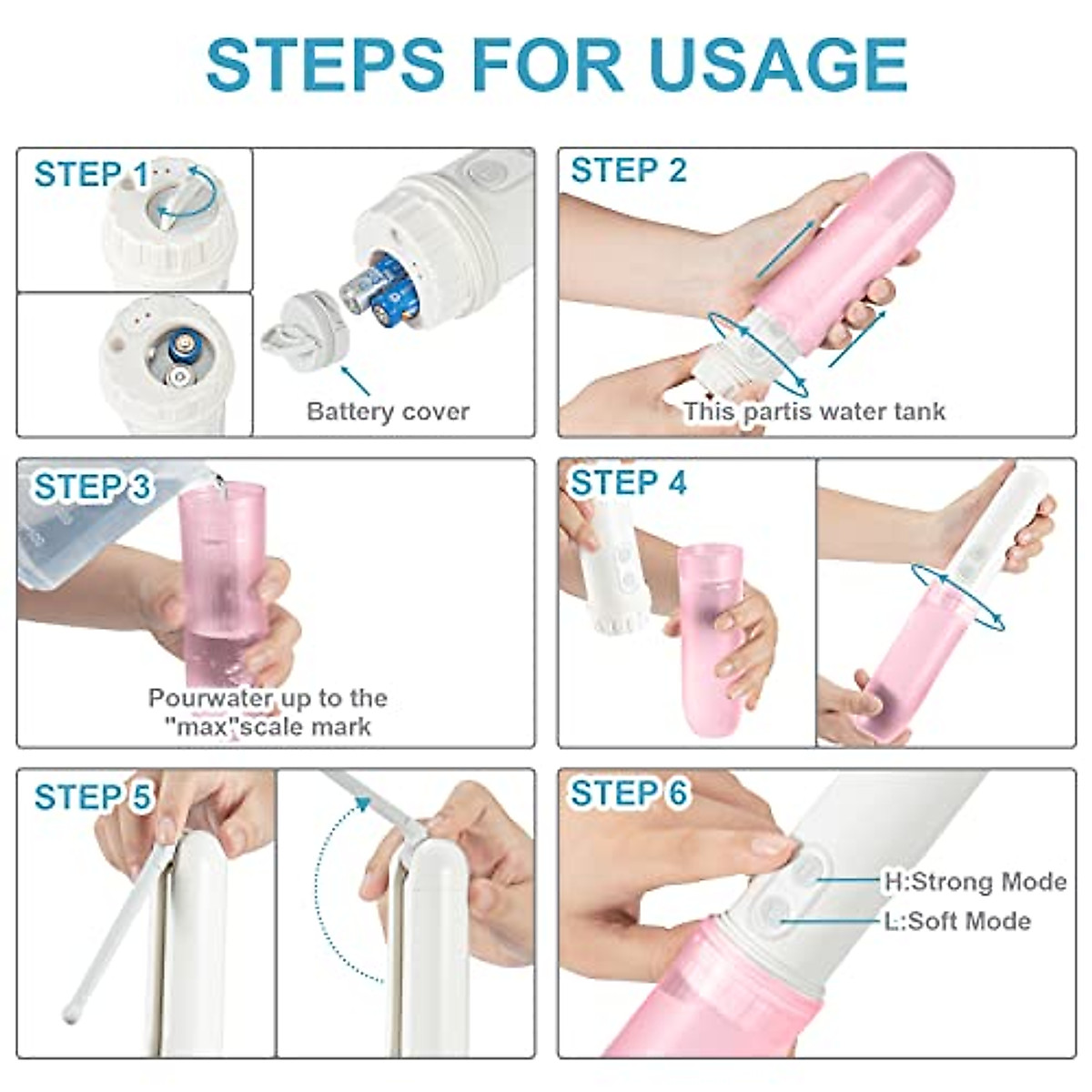 STEPS FOR USAGE

STEP 1

Battery cover

STEP 2

This partis water tank

STEP 3

Pourwater up to the "max"scale mark

STEP 4

STEP 5

STEP 6

H:Strong Mode

L:Soft Mode