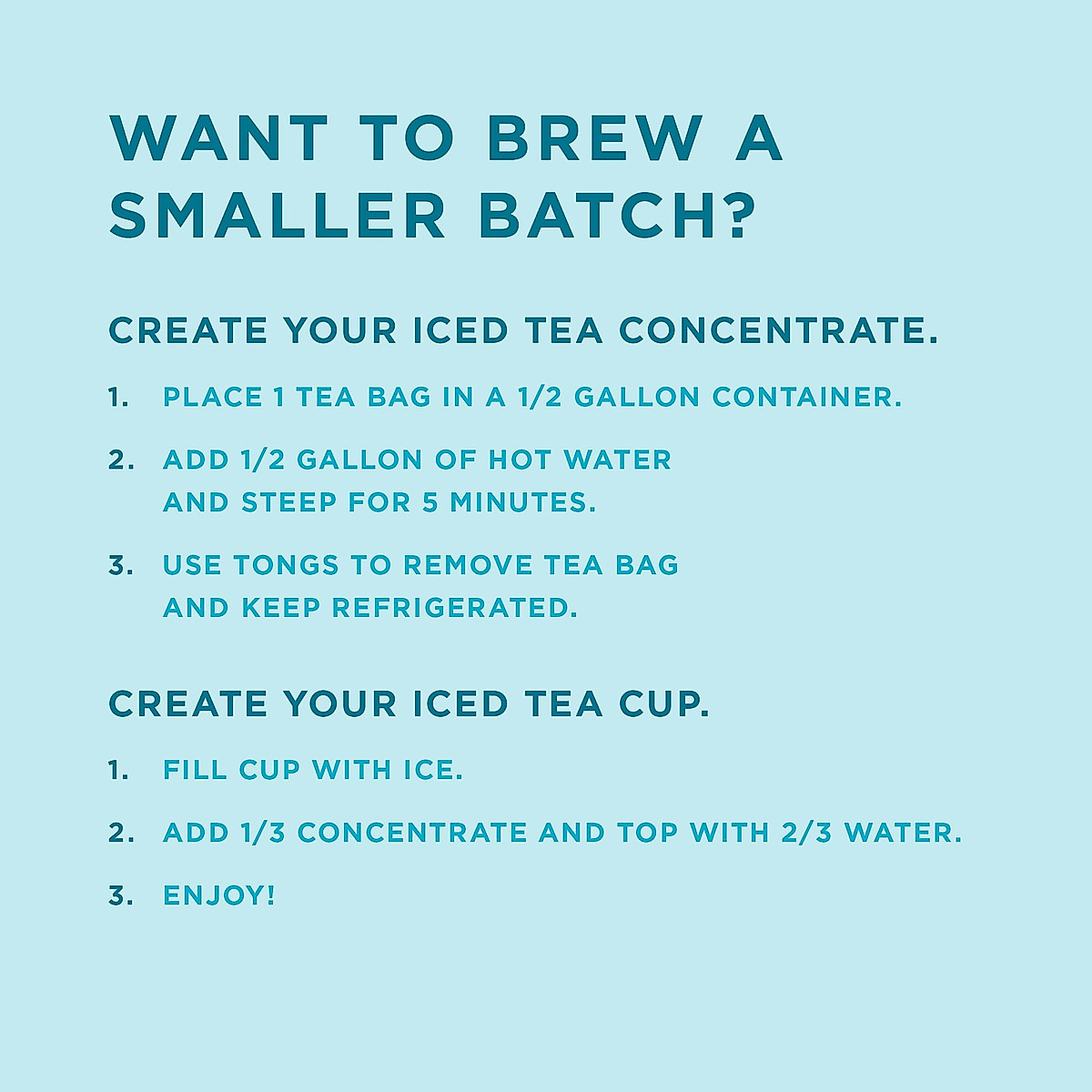 WANT TO BREW A SMALLER BATCH?

CREATE YOUR ICED TEA CONCENTRATE.

1. PLACE 1 TEA BAG IN A 1/2 GALLON CONTAINER.

2. ADD 1/2 GALLON OF HOT WATER AND STEEP FOR 5 MINUTES.

3. USE TONGS TO REMOVE TEA BAG AND KEEP REFRIGERATED.

CREATE YOUR ICED TEA CUP.

1. FILL CUP WITH ICE.

2. ADD 1/3 CONCENTRATE AND TOP WITH 2/3 WATER.

3. ENJOY!