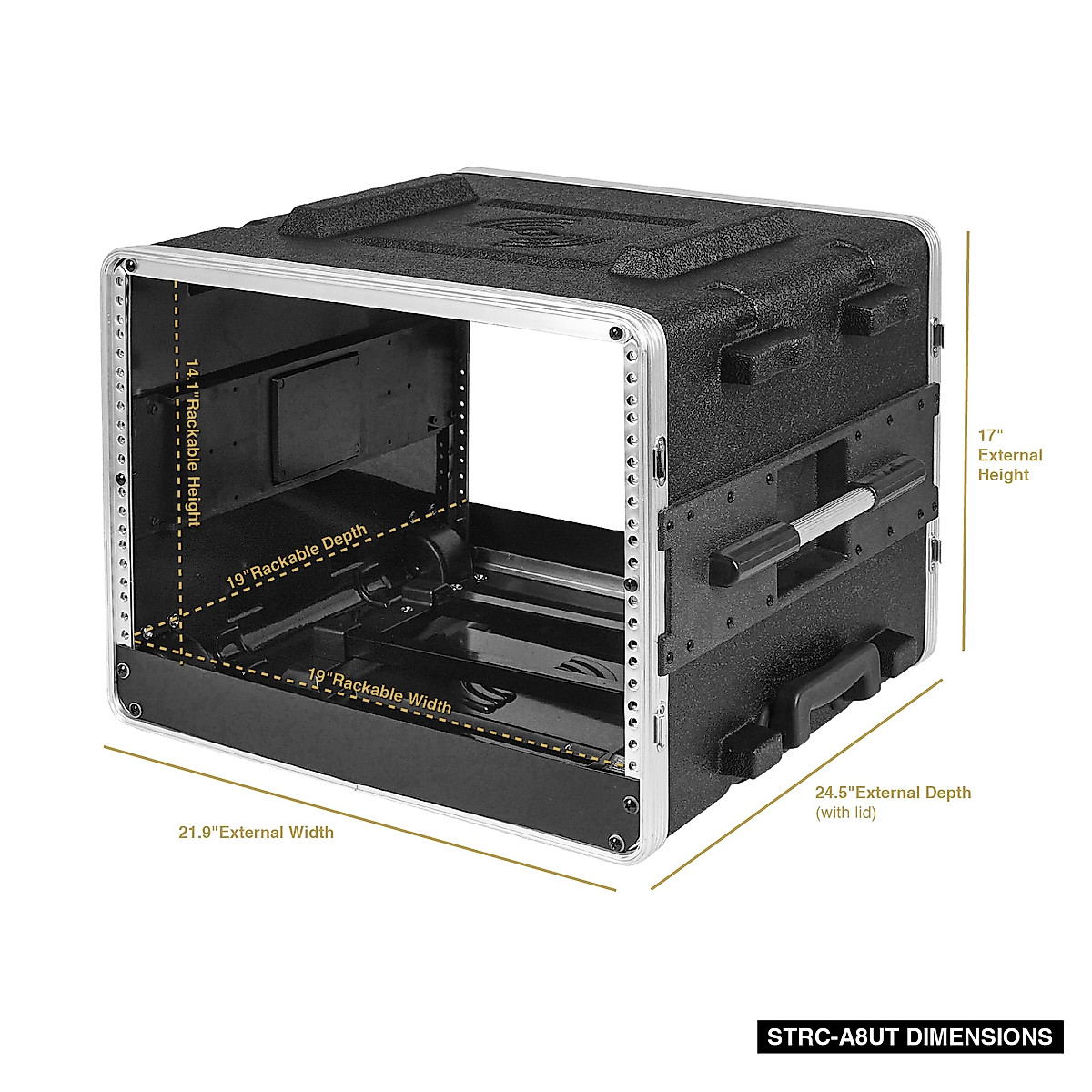 14.1"Rackable Height

19"Rackable Depth

19"Rackable Width

17" External Height

24.5"External Depth (with lid)

21.9"External Width

STRC-A8UT DIMENSIONS