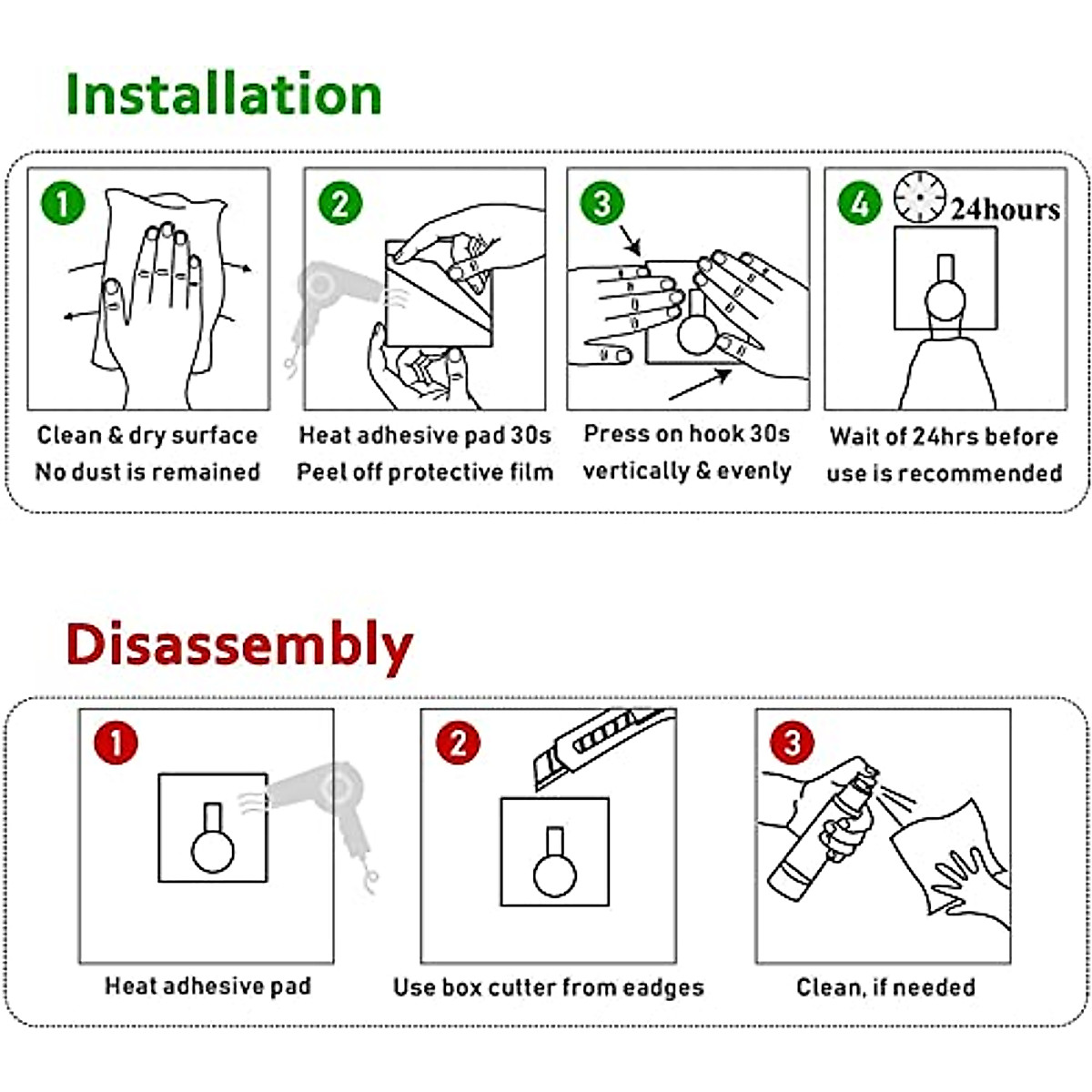 Installation

1
Clean & dry surface
No dust is remained

2
Heat adhesive pad 30s
Peel off protective film

3
Press on hook 30s
vertically & evenly

4
24hours
Wait of 24hrs before
use is recommended

Disassembly

1
Heat adhesive pad

2
Use box cutter from eadges

3
Clean, if needed